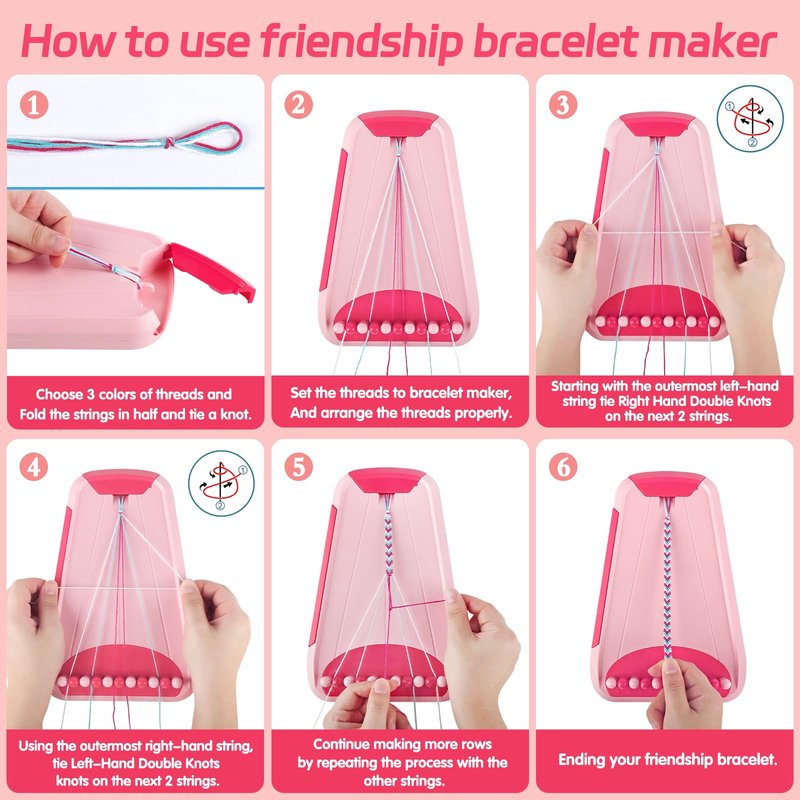 How to use friendship bracelet maker

1

Choose 3 colors of threads and Fold the strings in half and tie a knot.

2

Set the threads to bracelet maker, And arrange the threads properly.

3

① ②

Starting with the outermost left-hand string tie Right Hand Double Knots on the next 2 strings.

4

① ②

Using the outermost right-hand string, tie Left-Hand Double Knots knots on the next 2 strings.

5

Continue making more rows by repeating the process with the other strings.

6

Ending your friendship bracelet.