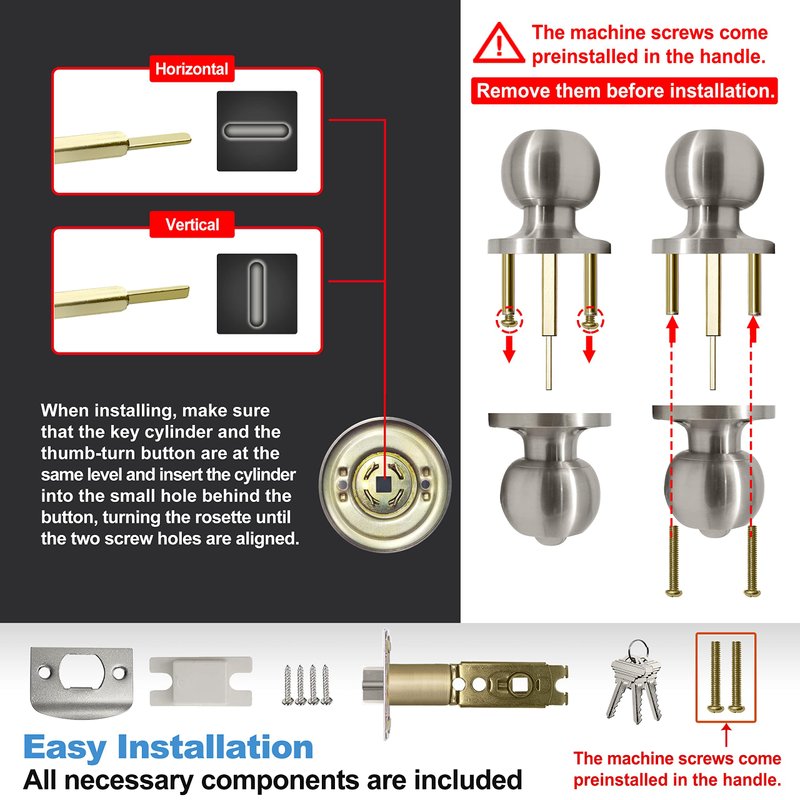 Horizontal

Vertical

When installing, make sure that the key cylinder and the thumb-turn button are at the same level and insert the cylinder into the small hole behind the button, turning the rosette until the two screw holes are aligned.

The machine screws come preinstalled in the handle.

Remove them before installation.

Easy Installation
All necessary components are included

The machine screws come preinstalled in the handle.