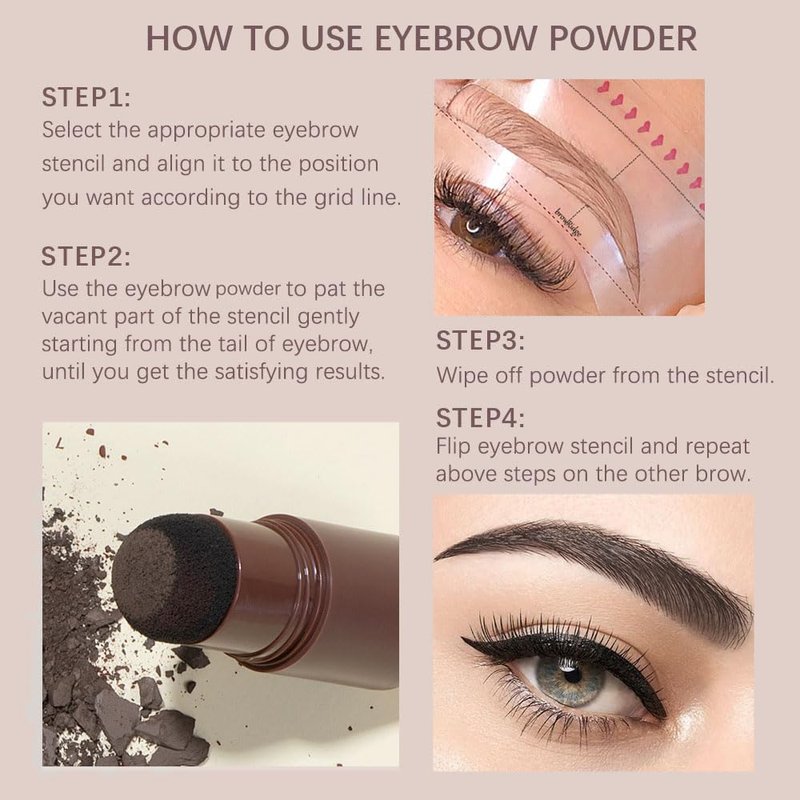 HOW TO USE EYEBROW POWDER

STEP1:
Select the appropriate eyebrow stencil and align it to the position you want according to the grid line.

STEP2:
Use the eyebrow powder to pat the vacant part of the stencil gently starting from the tail of eyebrow, until you get the satisfying results.

browbridge

STEP3:
Wipe off powder from the stencil.

STEP4:
Flip eyebrow stencil and repeat above steps on the other brow.