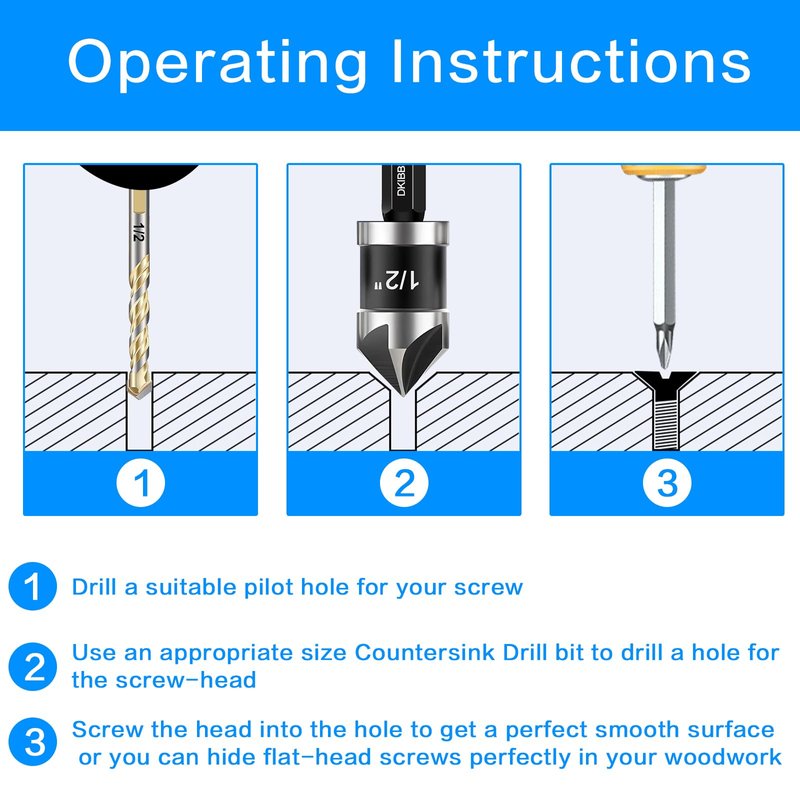 Operating Instructions

1/2

DKIBB

1/2"

1

2

3

1 Drill a suitable pilot hole for your screw

2 Use an appropriate size Countersink Drill bit to drill a hole for the screw-head

3 Screw the head into the hole to get a perfect smooth surface or you can hide flat-head screws perfectly in your woodwork