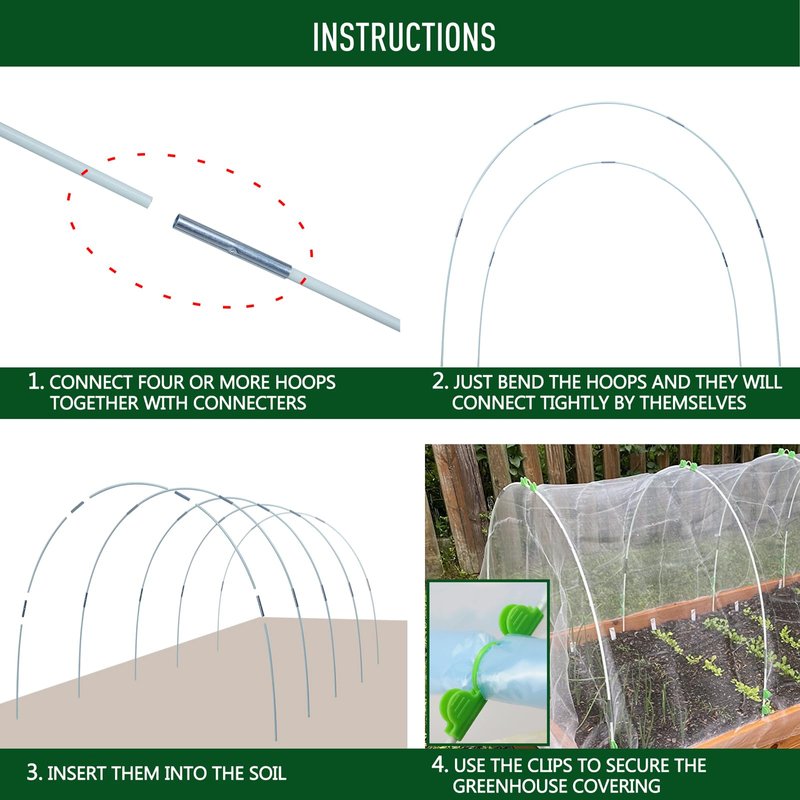 INSTRUCTIONS

1. CONNECT FOUR OR MORE HOOPS TOGETHER WITH CONNECTERS

2. JUST BEND THE HOOPS AND THEY WILL CONNECT TIGHTLY BY THEMSELVES

3. INSERT THEM INTO THE SOIL

4. USE THE CLIPS TO SECURE THE GREENHOUSE COVERING