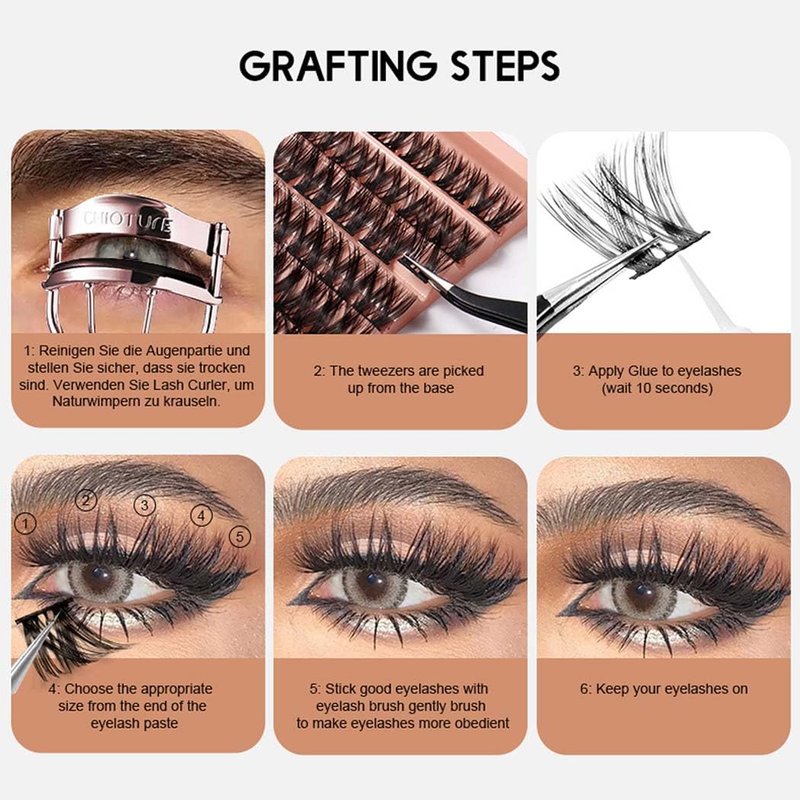 GRAFTING STEPS

CHIOTURE

1: Reinigen Sie die Augenpartie und stellen Sie sicher, dass sie trocken sind. Verwenden Sie Lash Curler, um Naturwimpern zu krauseln.

2: The tweezers are picked up from the base

3: Apply Glue to eyelashes (wait 10 seconds)

1 2 3 4 5

4: Choose the appropriate size from the end of the eyelash paste

5: Stick good eyelashes with eyelash brush gently brush to make eyelashes more obedient

6: Keep your eyelashes on