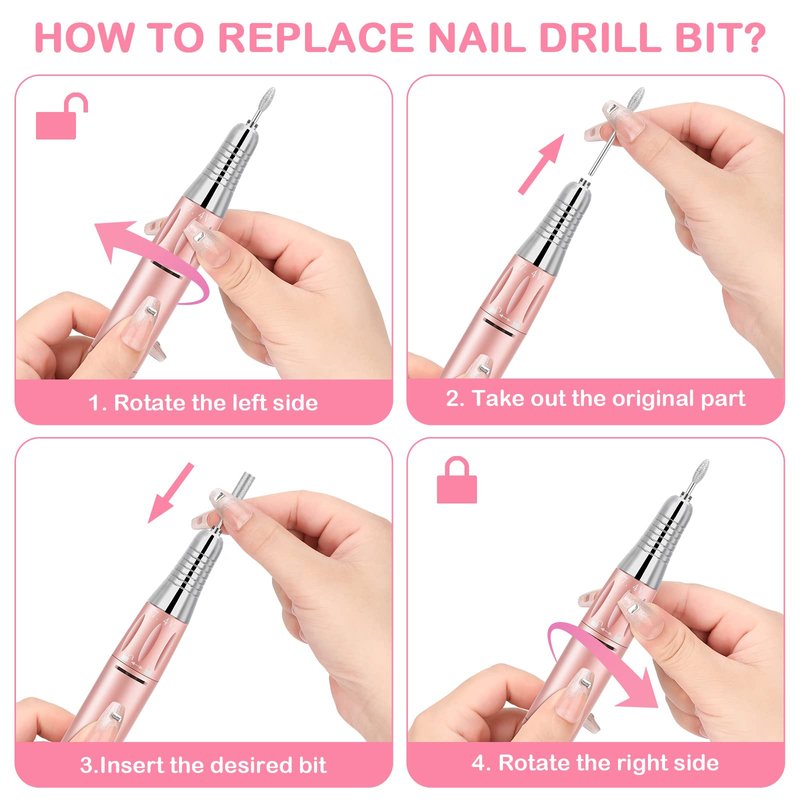 HOW TO REPLACE NAIL DRILL BIT?

1. Rotate the left side

2. Take out the original part

3.Insert the desired bit

4. Rotate the right side