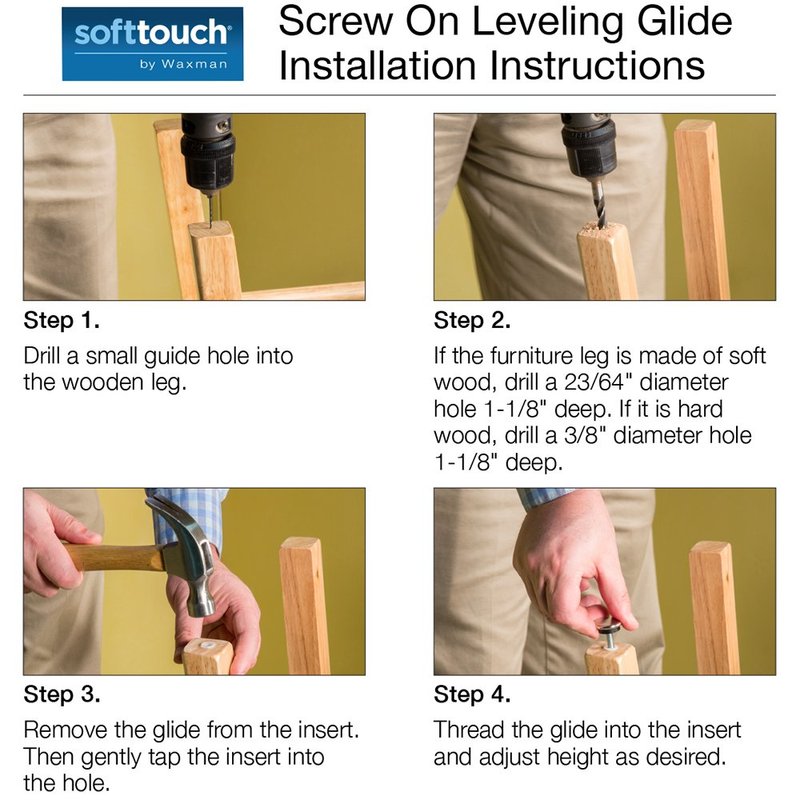 softtouch
by Waxman

Screw On Leveling Glide Installation Instructions

Step 1.

Drill a small guide hole into the wooden leg.

Step 2.

If the furniture leg is made of soft wood, drill a 23/64" diameter hole 1-1/8" deep. If it is hard wood, drill a 3/8" diameter hole 1-1/8" deep.

Step 3.

Remove the glide from the insert. Then gently tap the insert into the hole.

Step 4.

Thread the glide into the insert and adjust height as desired.