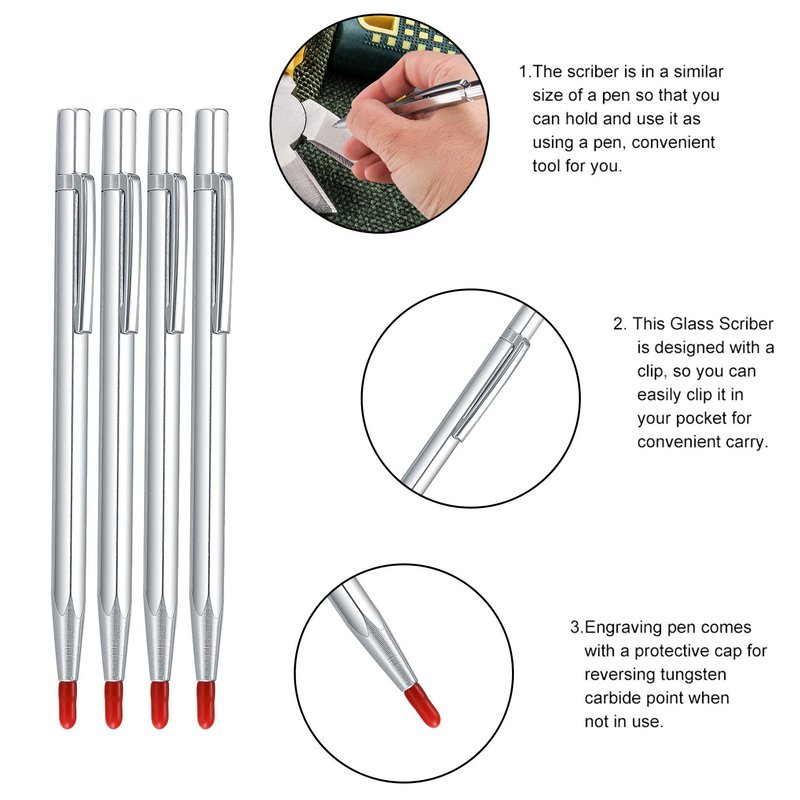 1.The scriber is in a similar size of a pen so that you can hold and use it as using a pen, convenient tool for you.

2. This Glass Scriber is designed with a clip, so you can easily clip it in your pocket for convenient carry.

3.Engraving pen comes with a protective cap for reversing tungsten carbide point when not in use.