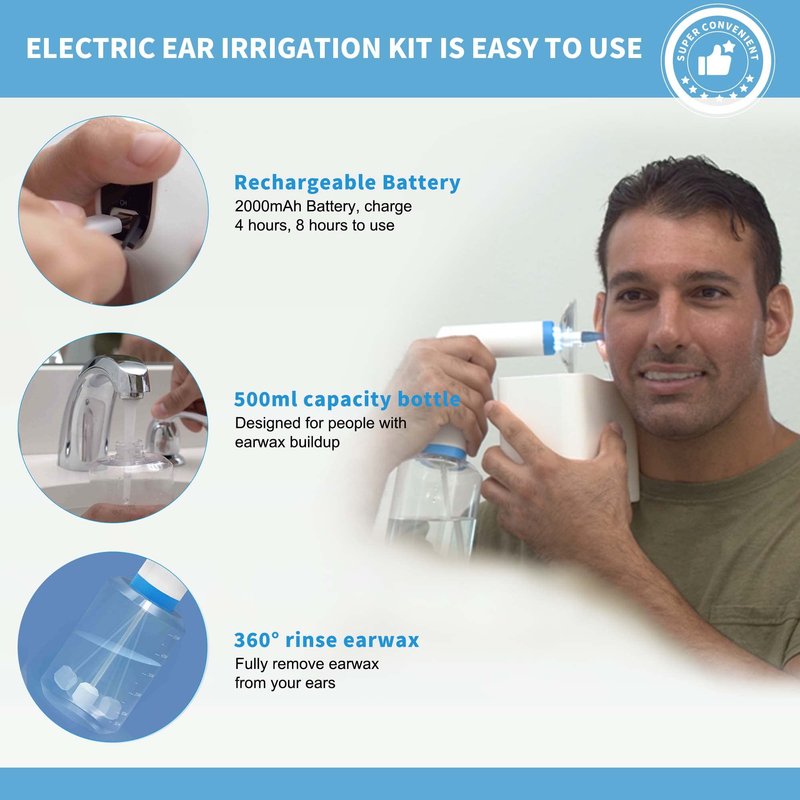 ELECTRIC EAR IRRIGATION KIT IS EASY TO USE

SUPER CONVENIENT

Rechargeable Battery
2000mAh Battery, charge 4 hours, 8 hours to use

500ml capacity bottle
Designed for people with earwax buildup

360° rinse earwax
Fully remove earwax from your ears