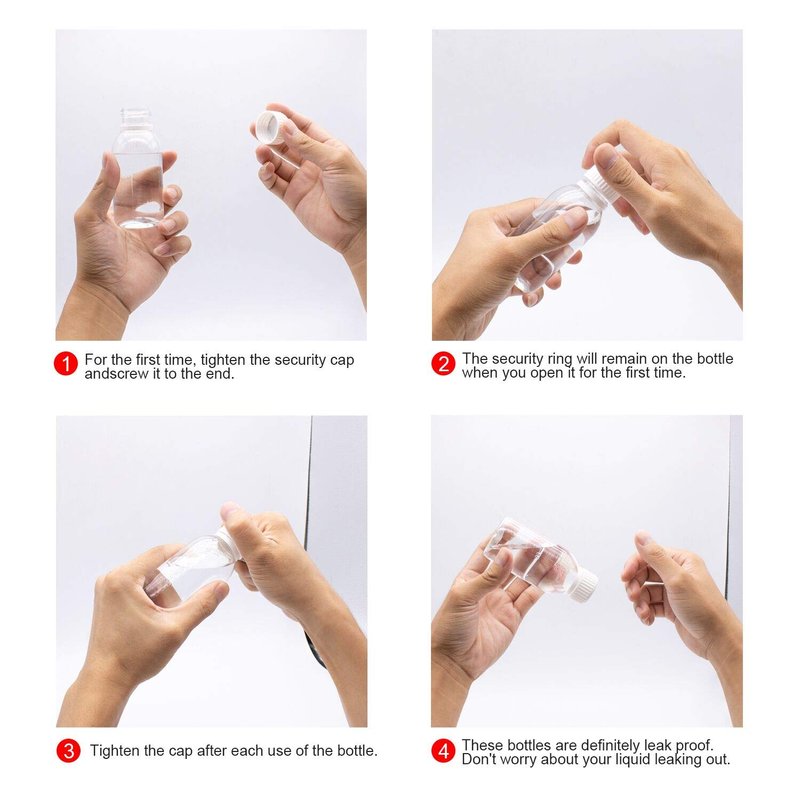 1 For the first time, tighten the security cap andscrew it to the end.

2 The security ring will remain on the bottle when you open it for the first time.

3 Tighten the cap after each use of the bottle.

4 These bottles are definitely leak proof. Don't worry about your liquid leaking out.