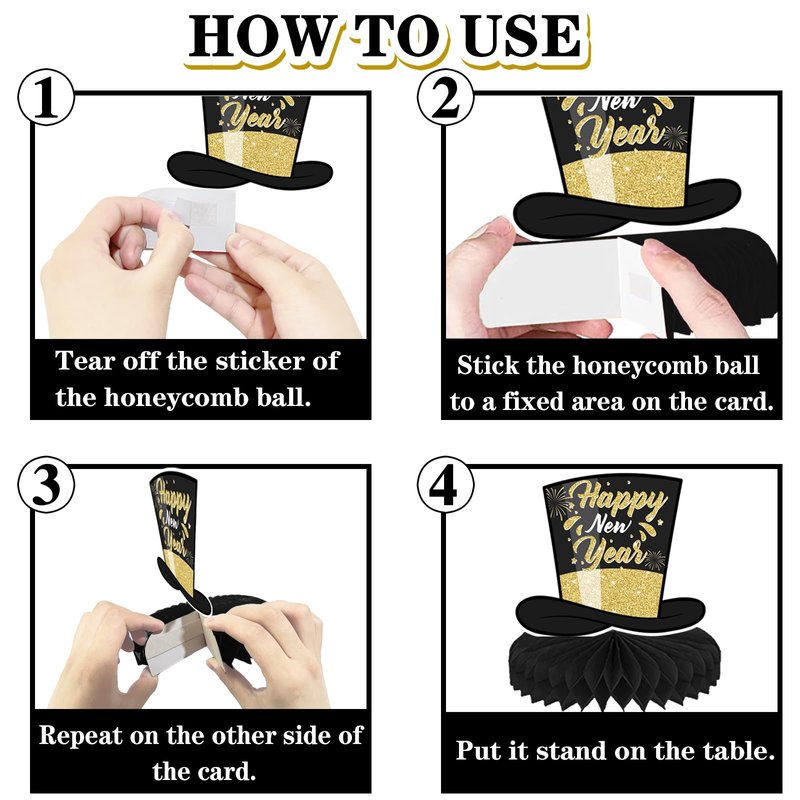 HOW TO USE

1

New Year

Tear off the sticker of the honeycomb ball.

2

New Year

Stick the honeycomb ball to a fixed area on the card.

3

Happy New Year

Repeat on the other side of the card.

4

Happy New Year

Put it stand on the table.