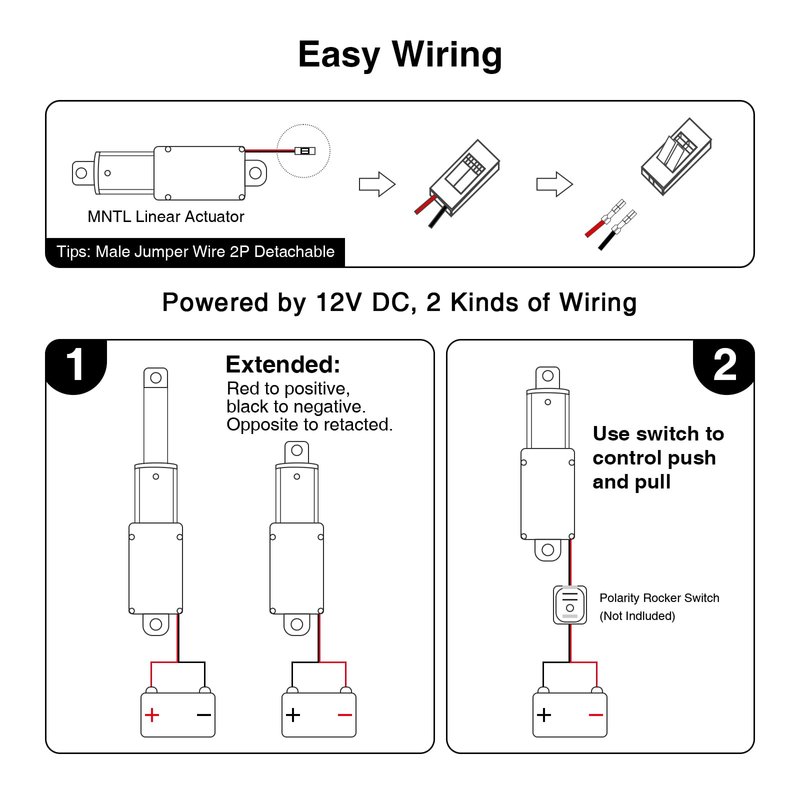 Easy Wiring

MNTL Linear Actuator

Tips: Male Jumper Wire 2P Detachable

Powered by 12V DC, 2 Kinds of Wiring

1

Extended:
Red to positive, black to negative. Opposite to retacted.

+ −

+ −

2

Use switch to control push and pull

Polarity Rocker Switch (Not Indluded)

+ −