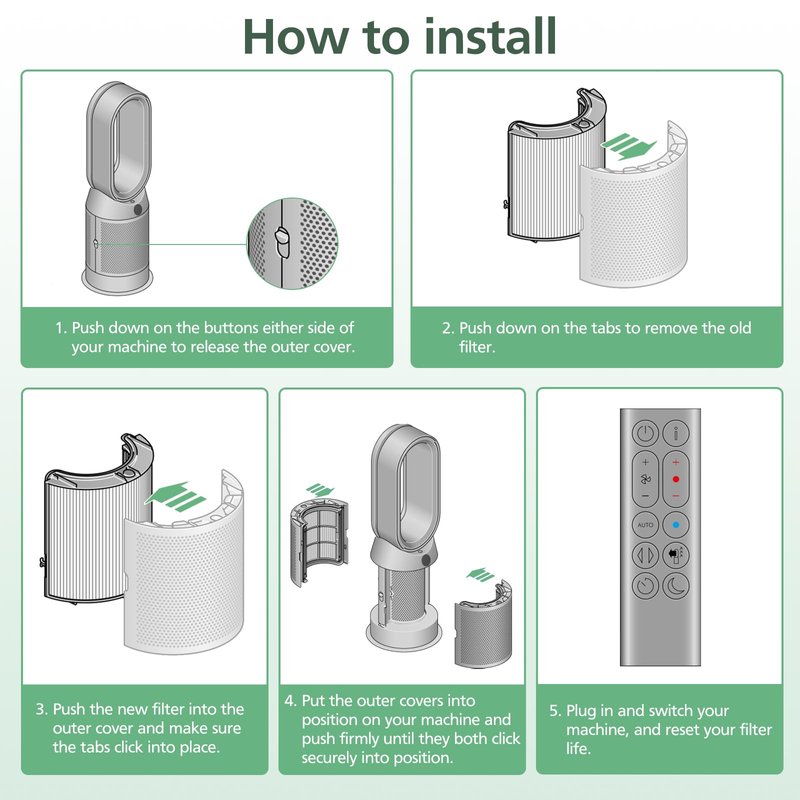 How to install

1. Push down on the buttons either side of your machine to release the outer cover.

2. Push down on the tabs to remove the old filter.

3. Push the new filter into the outer cover and make sure the tabs click into place.

4. Put the outer covers into position on your machine and push firmly until they both click securely into position.

AUTO

5. Plug in and switch your machine, and reset your filter life.