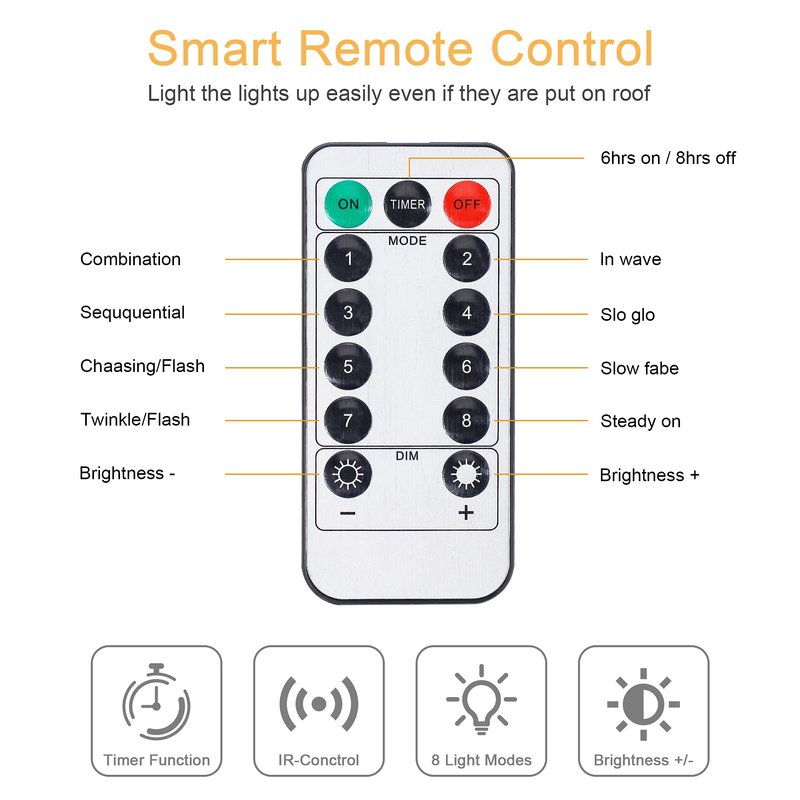 Smart Remote Control

Light the lights up easily even if they are put on roof

6hrs on / 8hrs off

ON
TIMER
OFF

MODE

Combination
1
2
In wave

Seququential
3
4
Slo glo

Chaasing/Flash
5
6
Slow fabe

Twinkle/Flash
7
8
Steady on

DIM

Brightness -
Brightness +

−
+

Timer Function

IR-Conctrol

8 Light Modes

Brightness +/-