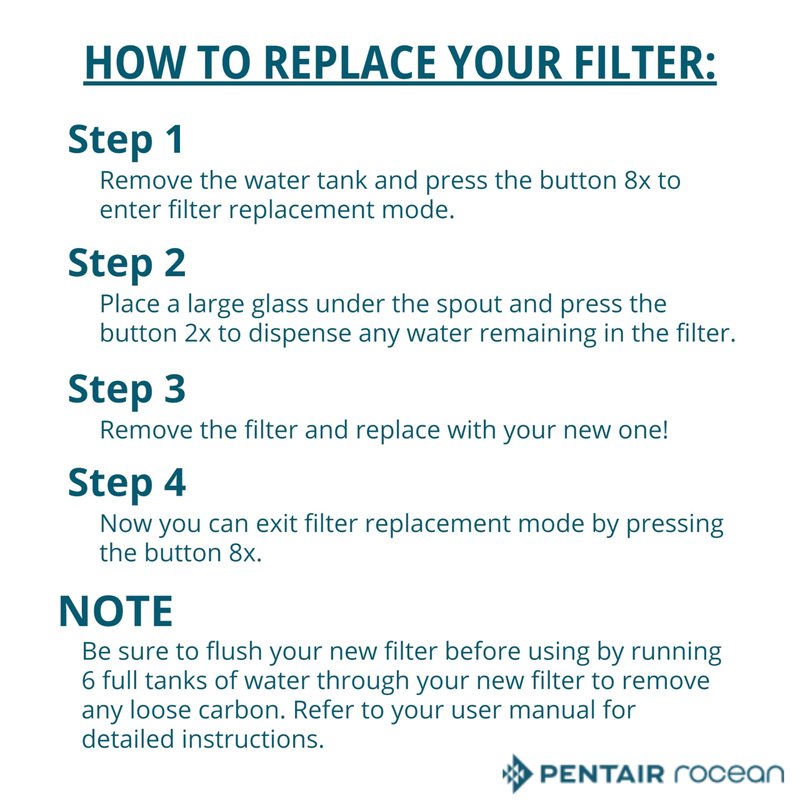 HOW TO REPLACE YOUR FILTER:

Step 1
Remove the water tank and press the button 8x to enter filter replacement mode.

Step 2
Place a large glass under the spout and press the button 2x to dispense any water remaining in the filter.

Step 3
Remove the filter and replace with your new one!

Step 4
Now you can exit filter replacement mode by pressing the button 8x.

NOTE
Be sure to flush your new filter before using by running 6 full tanks of water through your new filter to remove any loose carbon. Refer to your user manual for detailed instructions.

PENTAIR rocean