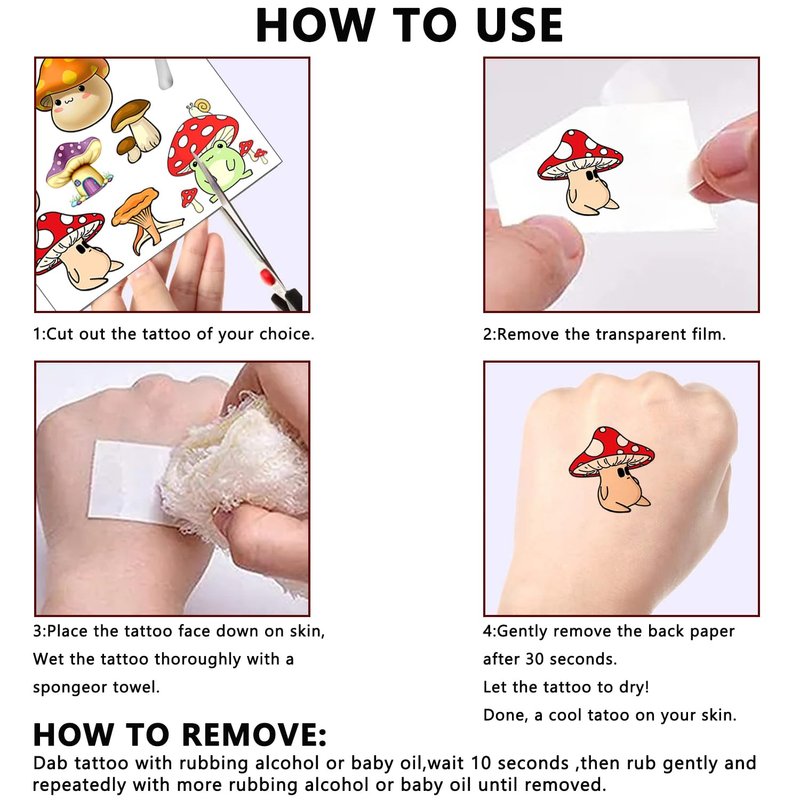 HOW TO USE

1:Cut out the tattoo of your choice.

2:Remove the transparent film.

3:Place the tattoo face down on skin, Wet the tattoo thoroughly with a spongeor towel.

4:Gently remove the back paper after 30 seconds.
Let the tattoo to dry!
Done, a cool tatoo on your skin.

HOW TO REMOVE:
Dab tattoo with rubbing alcohol or baby oil,wait 10 seconds ,then rub gently and repeatedly with more rubbing alcohol or baby oil until removed.