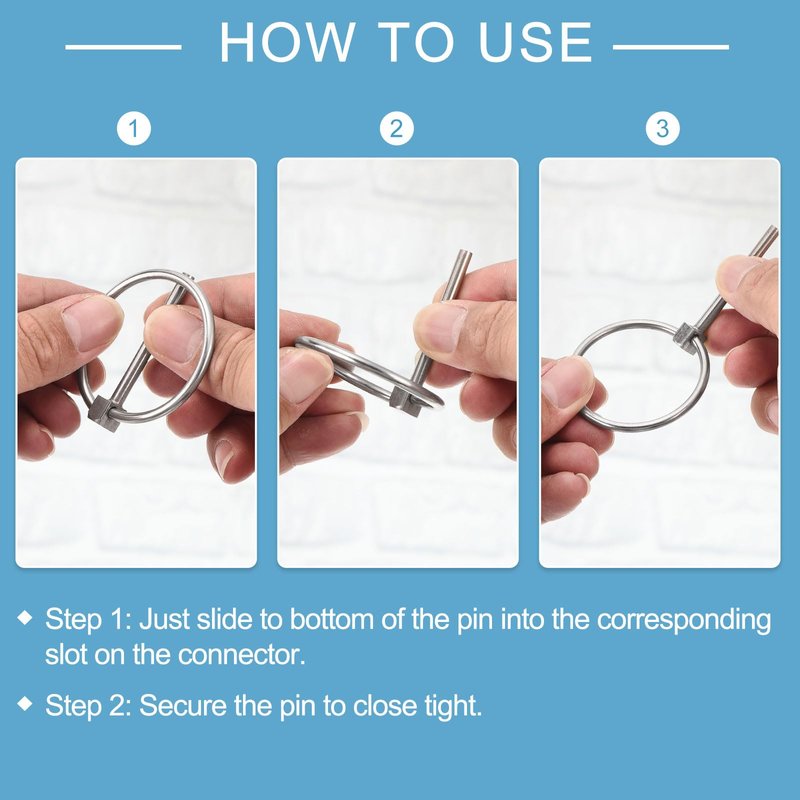 HOW TO USE

1

2

3

◆ Step 1: Just slide to bottom of the pin into the corresponding slot on the connector.

◆ Step 2: Secure the pin to close tight.