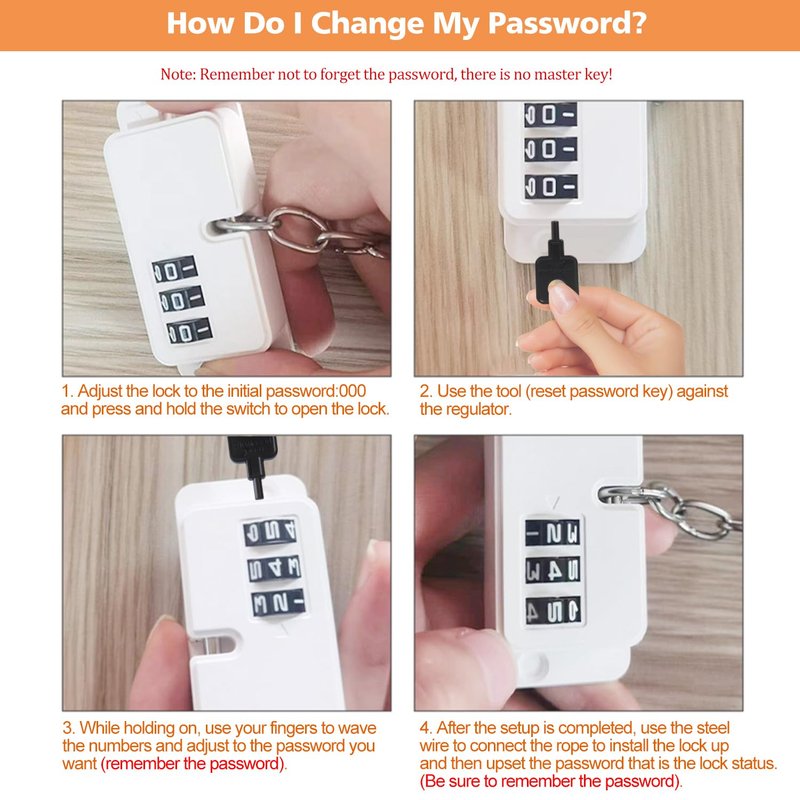 How Do I Change My Password?

Note: Remember not to forget the password, there is no master key!

1. Adjust the lock to the initial password:000 and press and hold the switch to open the lock.

2. Use the tool (reset password key) against the regulator.

3. While holding on, use your fingers to wave the numbers and adjust to the password you want (remember the password).

4. After the setup is completed, use the steel wire to connect the rope to install the lock up and then upset the password that is the lock status. (Be sure to remember the password).