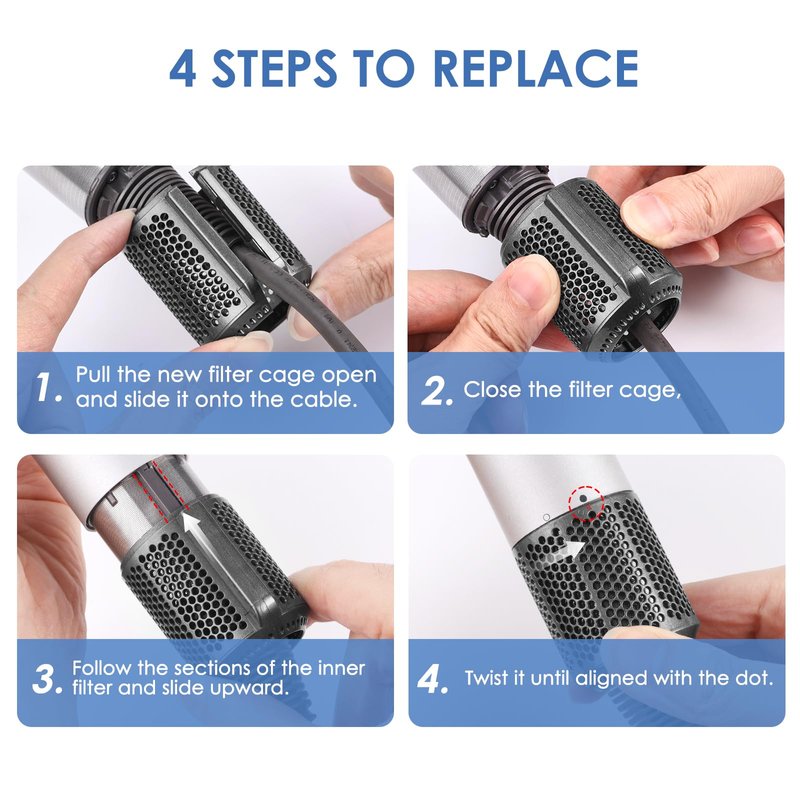 4 STEPS TO REPLACE

1. Pull the new filter cage open and slide it onto the cable.

2. Close the filter cage,

3. Follow the sections of the inner filter and slide upward.

4. Twist it until aligned with the dot.