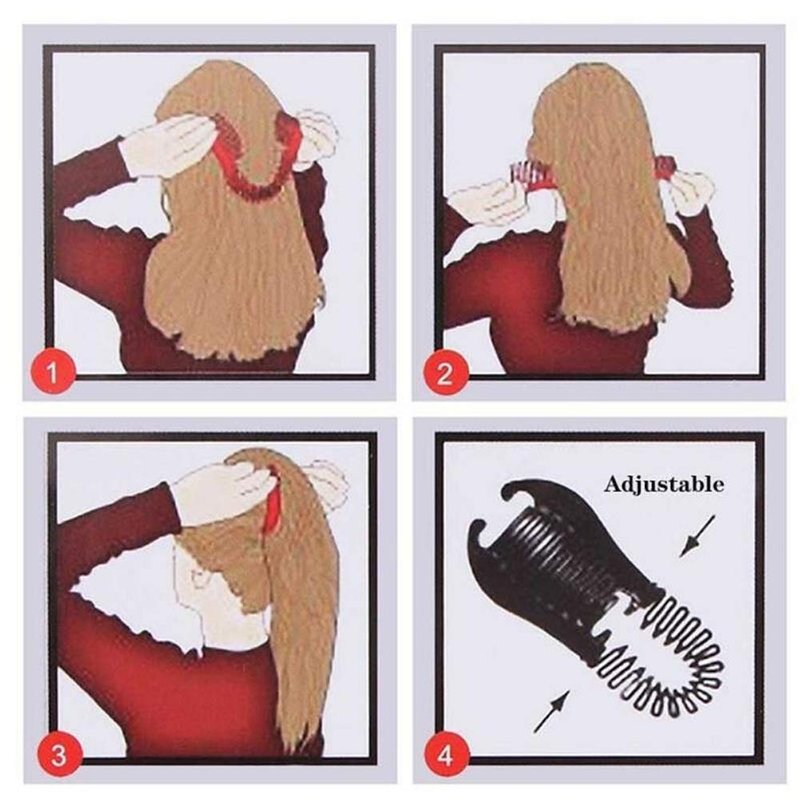 1

2

3

Adjustable

4