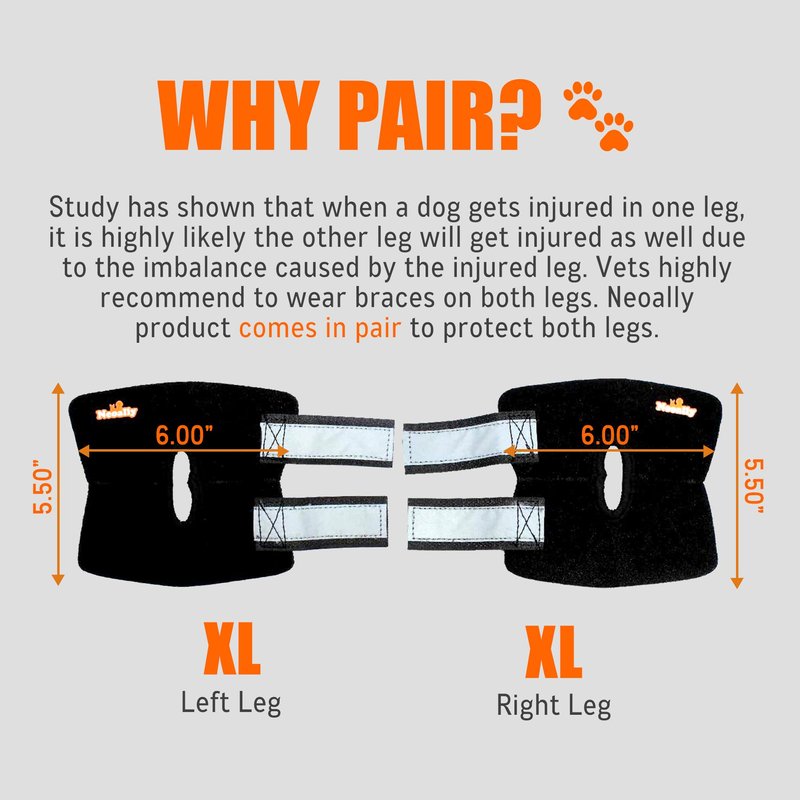 WHY PAIR?

Study has shown that when a dog gets injured in one leg, it is highly likely the other leg will get injured as well due to the imbalance caused by the injured leg. Vets highly recommend to wear braces on both legs. Neoally product comes in pair to protect both legs.

Neoally

6.00"

5.50"

Neoally

6.00"

5.50"

XL
Left Leg

XL
Right Leg