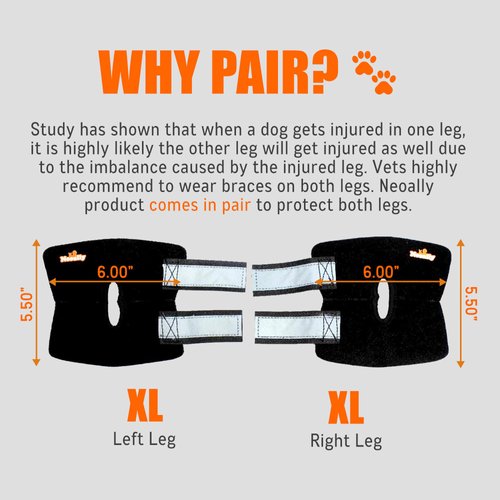 WHY PAIR?

Study has shown that when a dog gets injured in one leg, it is highly likely the other leg will get injured as well due to the imbalance caused by the injured leg. Vets highly recommend to wear braces on both legs. Neoally product comes in pair to protect both legs.

Neoally

6.00"

5.50"

Neoally

6.00"

5.50"

XL
Left Leg

XL
Right Leg