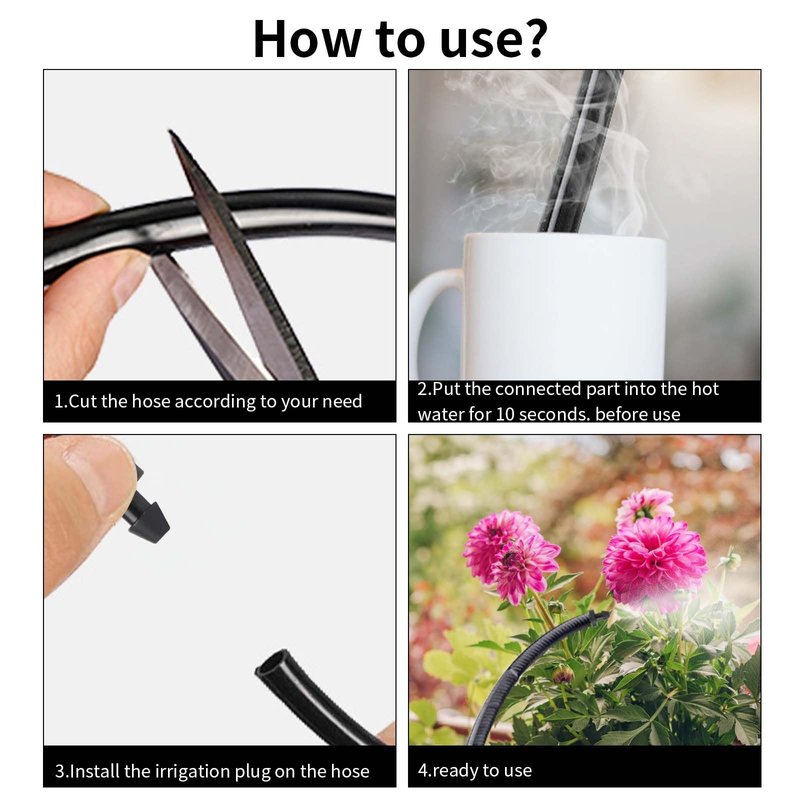 How to use?

1.Cut the hose according to your need

2.Put the connected part into the hot water for 10 seconds. before use

3.Install the irrigation plug on the hose

4.ready to use