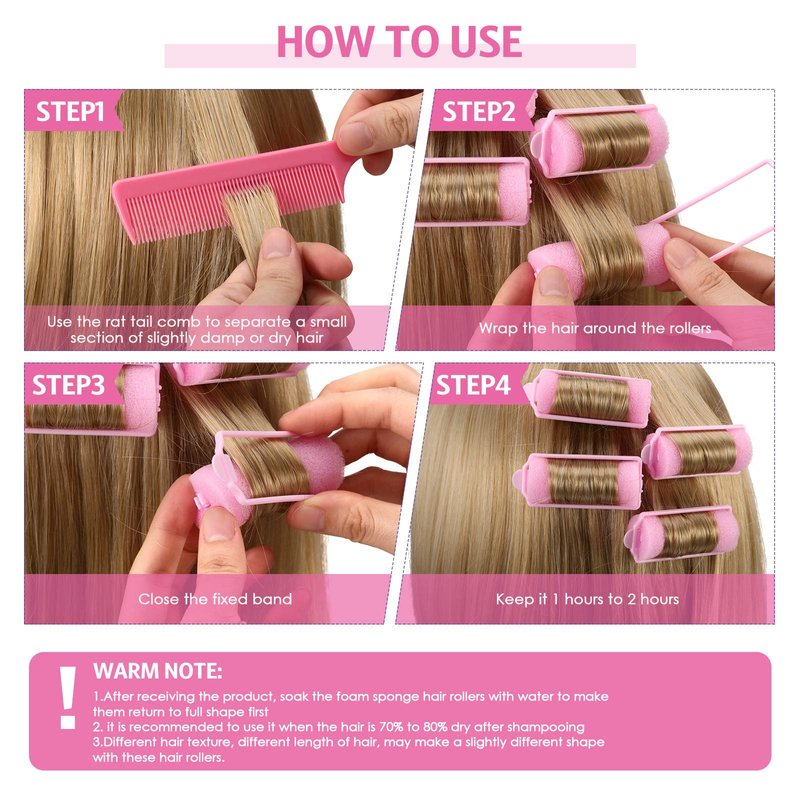 HOW TO USE

STEP1

Use the rat tail comb to separate a small section of slightly damp or dry hair

STEP2

Wrap the hair around the rollers

STEP3

Close the fixed band

STEP4

Keep it 1 hours to 2 hours

!

WARM NOTE:

1.After receiving the product, soak the foam sponge hair rollers with water to make them return to full shape first
2. it is recommended to use it when the hair is 70% to 80% dry after shampooing
3.Different hair texture, different length of hair, may make a slightly different shape with these hair rollers.