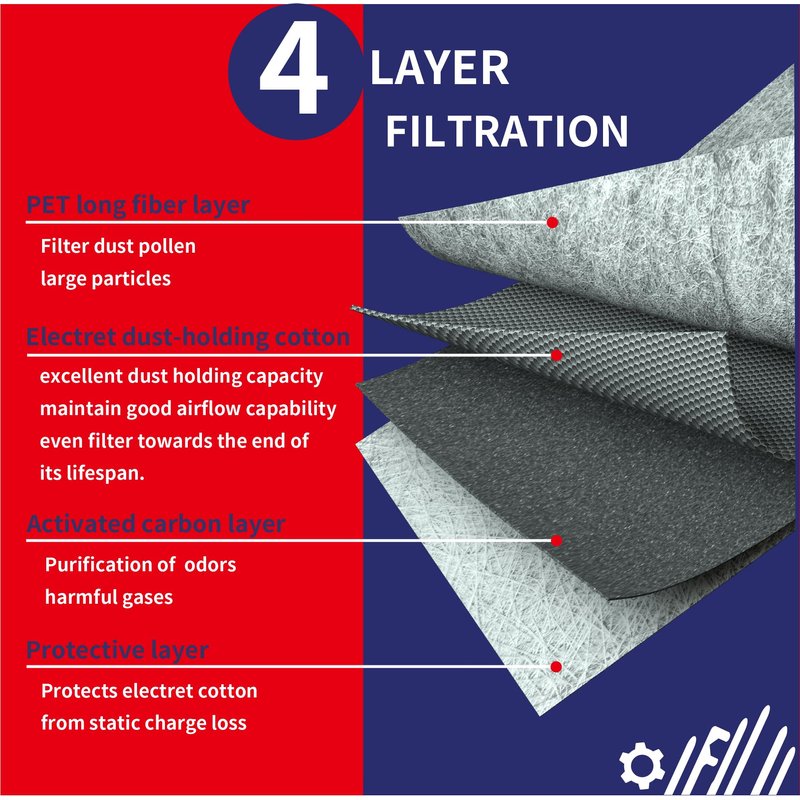 4 LAYER FILTRATION

PET long fiber layer

Filter dust pollen large particles

Electret dust-holding cotton

excellent dust holding capacity maintain good airflow capability even filter towards the end of its lifespan.

Activated carbon layer

Purification of odors harmful gases

Protective layer

Protects electret cotton from static charge loss