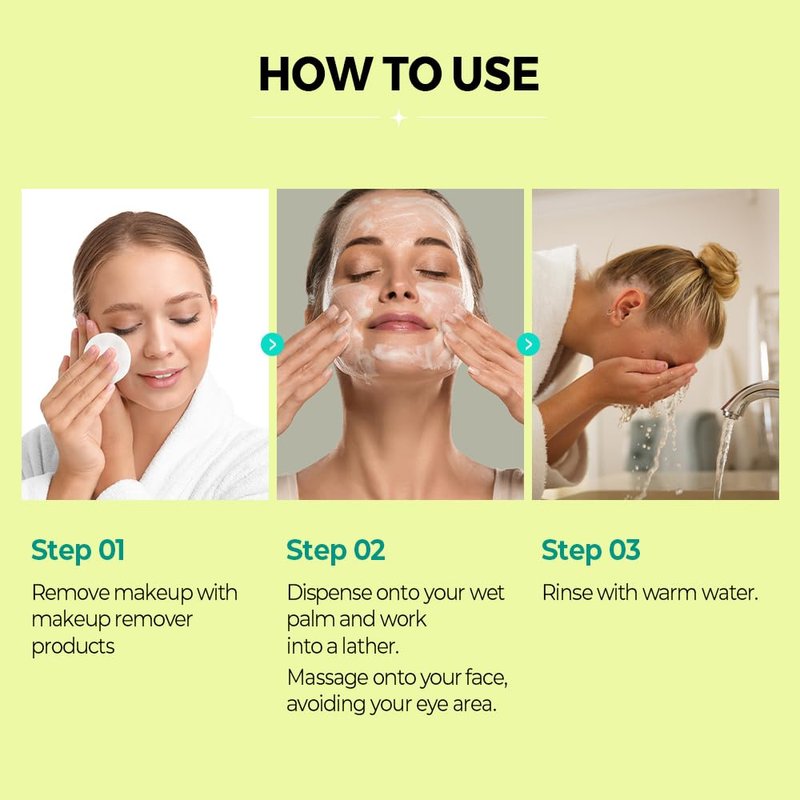 HOW TO USE

Step 01

Remove makeup with makeup remover products

Step 02

Dispense onto your wet palm and work into a lather.

Massage onto your face, avoiding your eye area.

Step 03

Rinse with warm water.