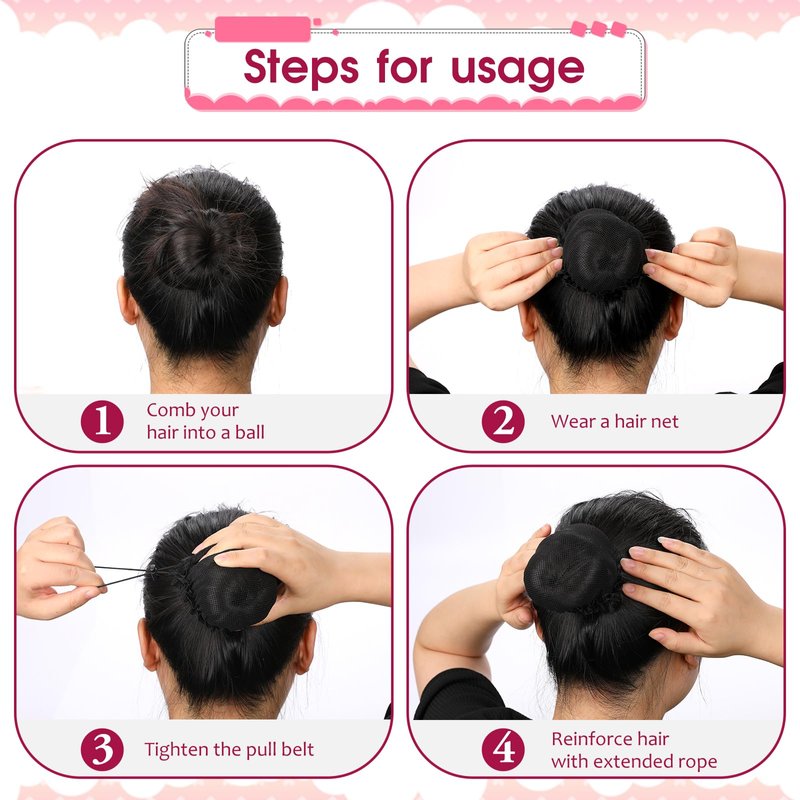 Steps for usage

1 Comb your hair into a ball

2 Wear a hair net

3 Tighten the pull belt

4 Reinforce hair with extended rope