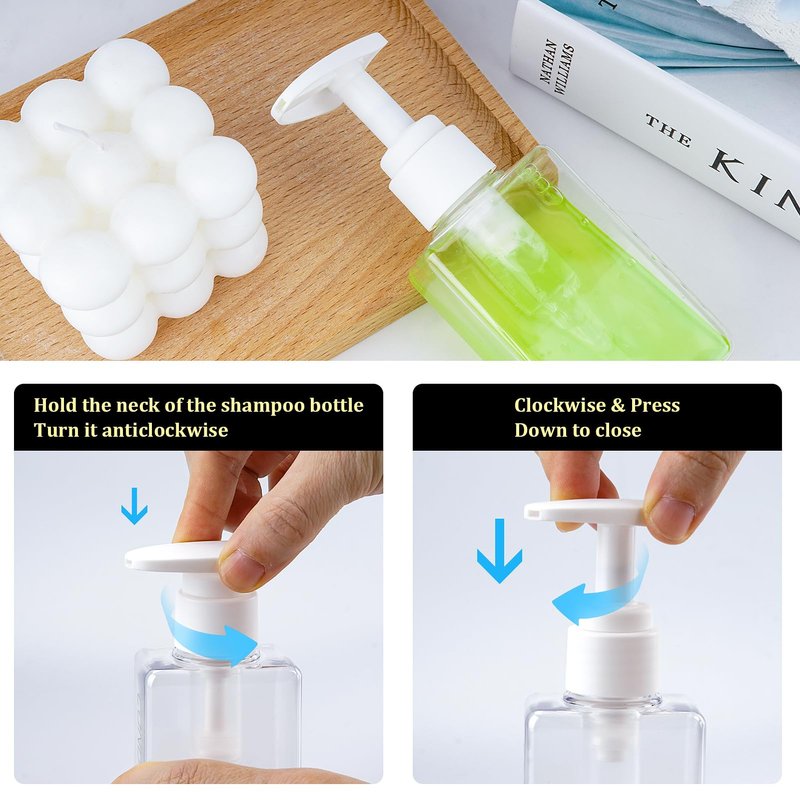 NATHAN WILLIAMS

THE KIN

Hold the neck of the shampoo bottle
Turn it anticlockwise

Clockwise & Press
Down to close