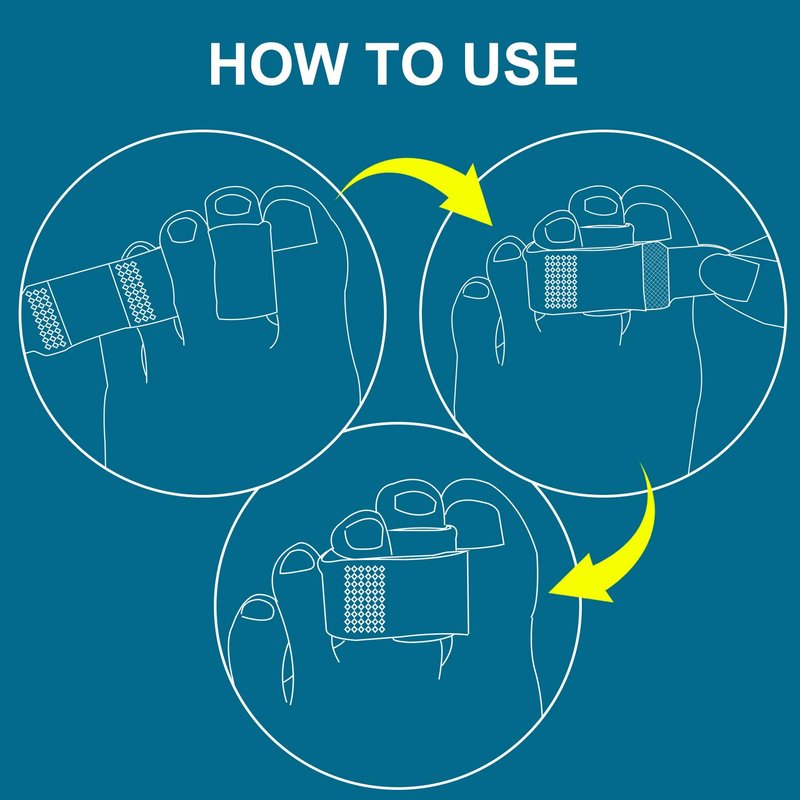 HOW TO USE