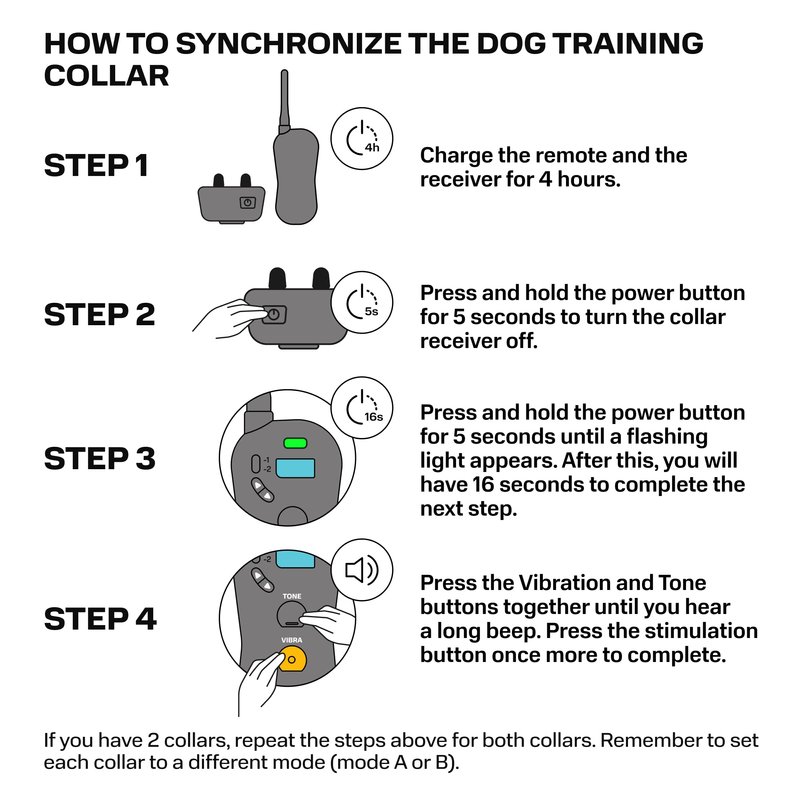 HOW TO SYNCHRONIZE THE DOG TRAINING COLLAR

STEP 1

4h

Charge the remote and the receiver for 4 hours.

STEP 2

5s

Press and hold the power button for 5 seconds to turn the collar receiver off.

STEP 3

16s

-1
-2

Press and hold the power button for 5 seconds until a flashing light appears. After this, you will have 16 seconds to complete the next step.

STEP 4

-2

TONE

VIBRA

Press the Vibration and Tone buttons together until you hear a long beep. Press the stimulation button once more to complete.

If you have 2 collars, repeat the steps above for both collars. Remember to set each collar to a different mode (mode A or B).