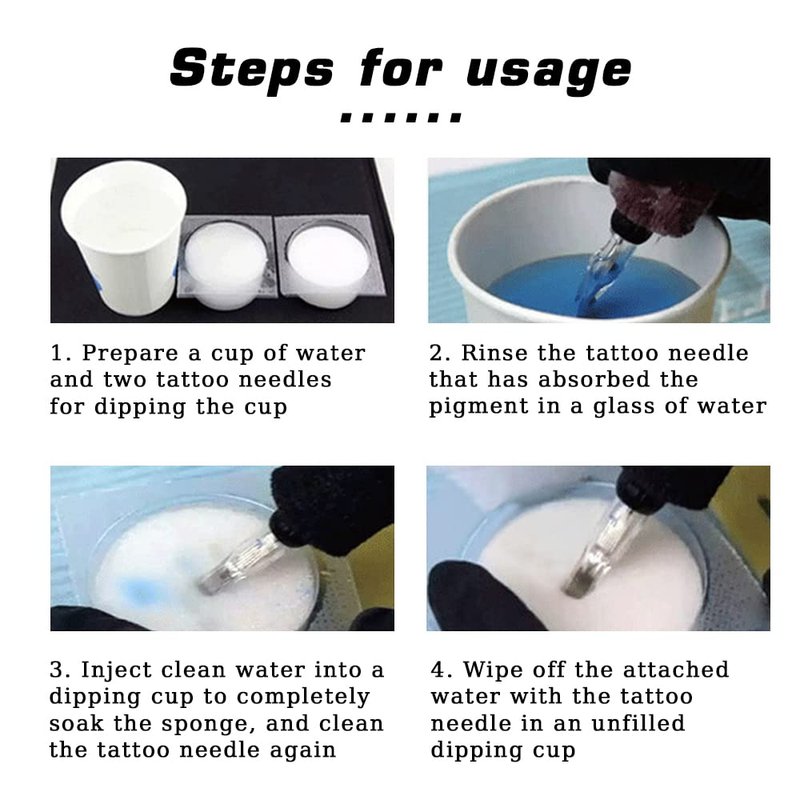 Steps for usage

......

1. Prepare a cup of water and two tattoo needles for dipping the cup

2. Rinse the tattoo needle that has absorbed the pigment in a glass of water

3. Inject clean water into a dipping cup to completely soak the sponge, and clean the tattoo needle again

4. Wipe off the attached water with the tattoo needle in an unfilled dipping cup