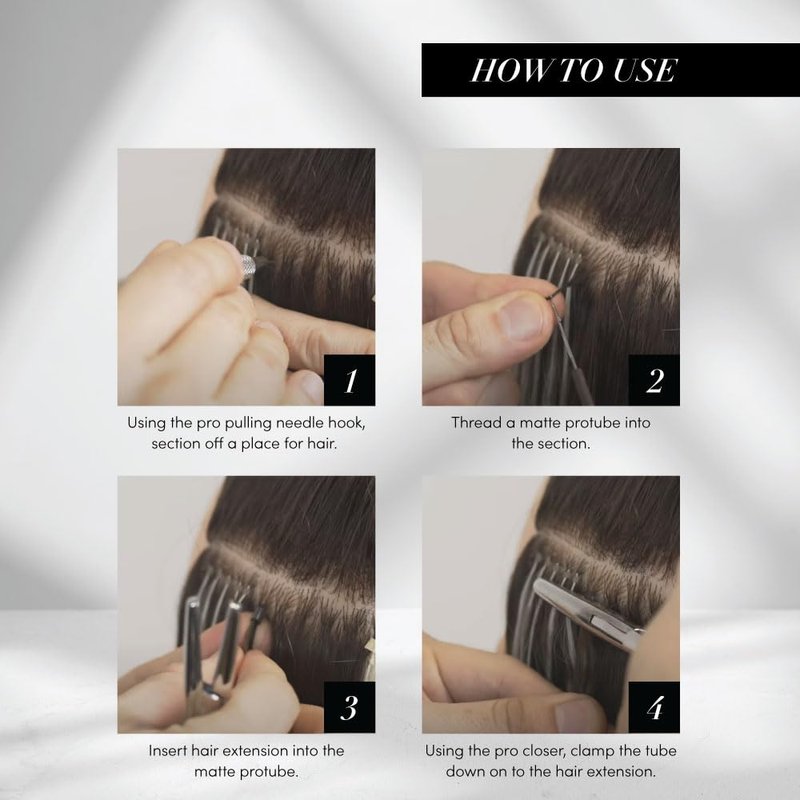 HOW TO USE

1

Using the pro pulling needle hook, section off a place for hair.

2

Thread a matte protube into the section.

3

Insert hair extension into the matte protube.

4

Using the pro closer, clamp the tube down on to the hair extension.