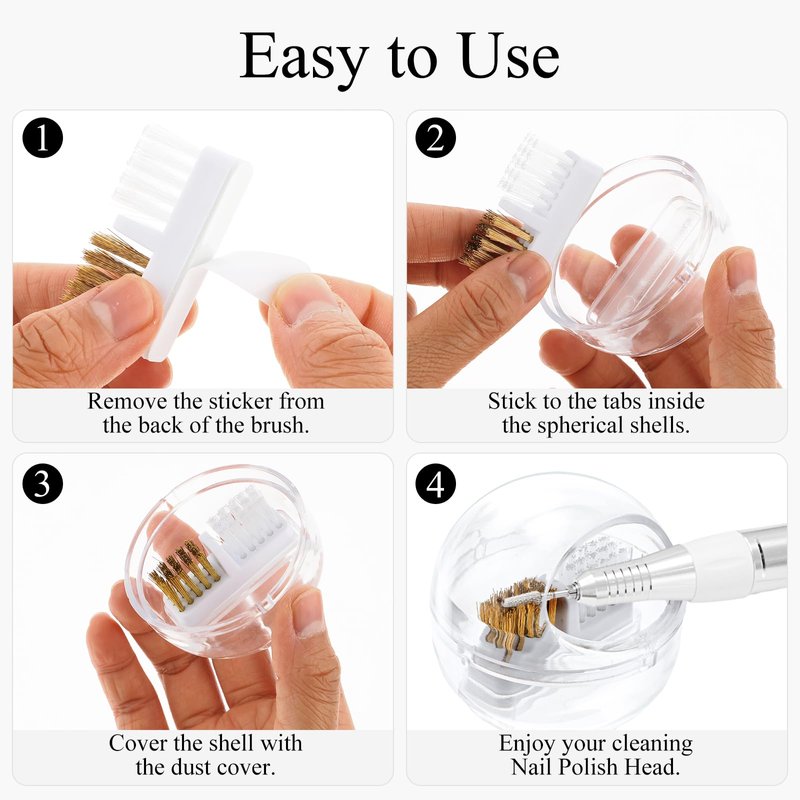 Easy to Use

1

Remove the sticker from the back of the brush.

2

Stick to the tabs inside the spherical shells.

3

Cover the shell with the dust cover.

4

Enjoy your cleaning Nail Polish Head.