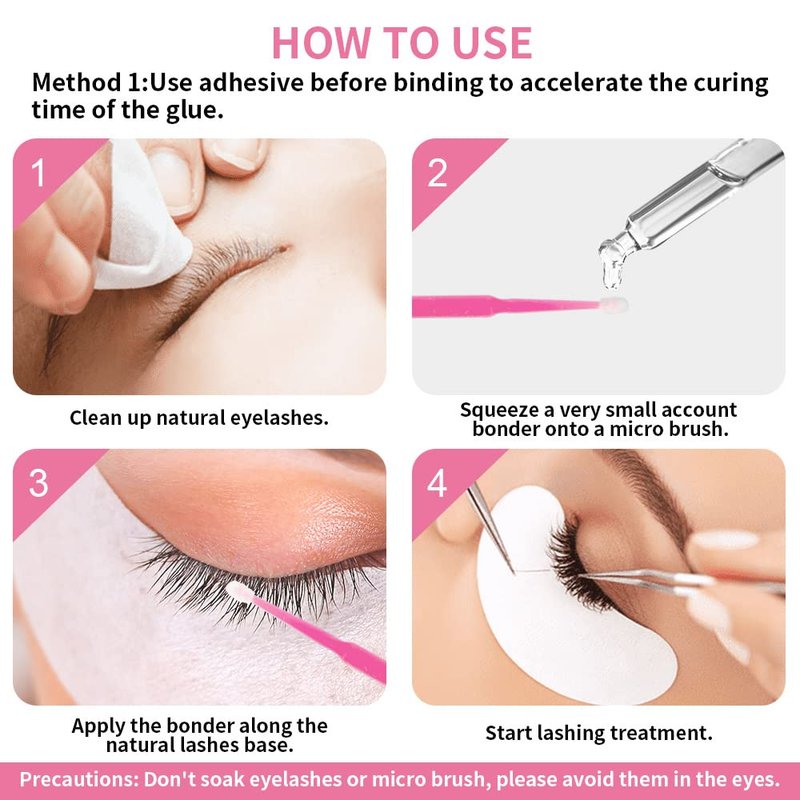 HOW TO USE

Method 1:Use adhesive before binding to accelerate the curing time of the glue.

1

Clean up natural eyelashes.

2

Squeeze a very small account bonder onto a micro brush.

3

Apply the bonder along the natural lashes base.

4

Start lashing treatment.

Precautions: Don't soak eyelashes or micro brush, please avoid them in the eyes.