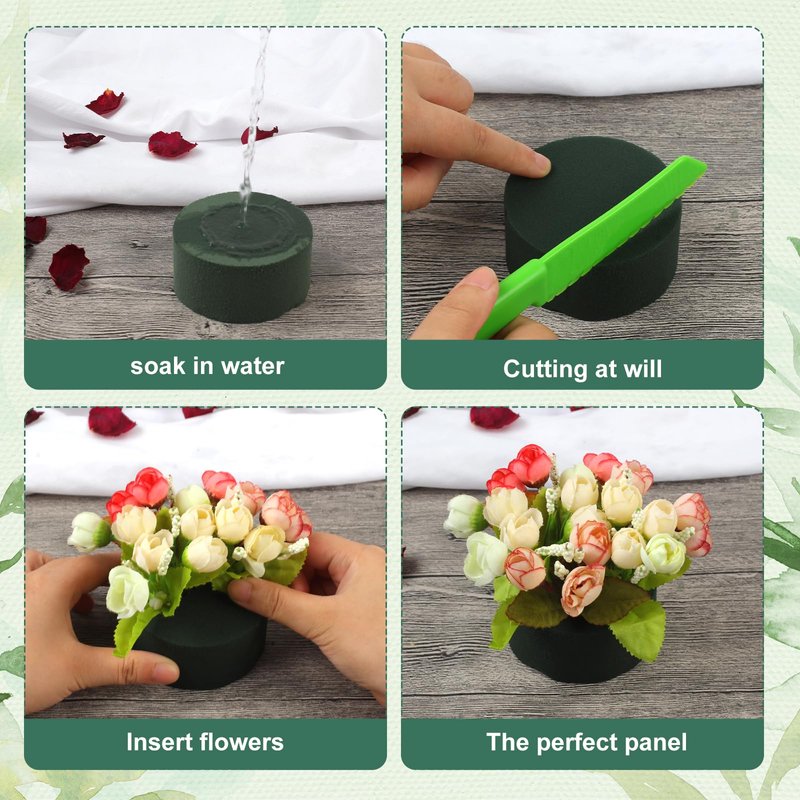 soak in water

Cutting at will

Insert flowers

The perfect panel