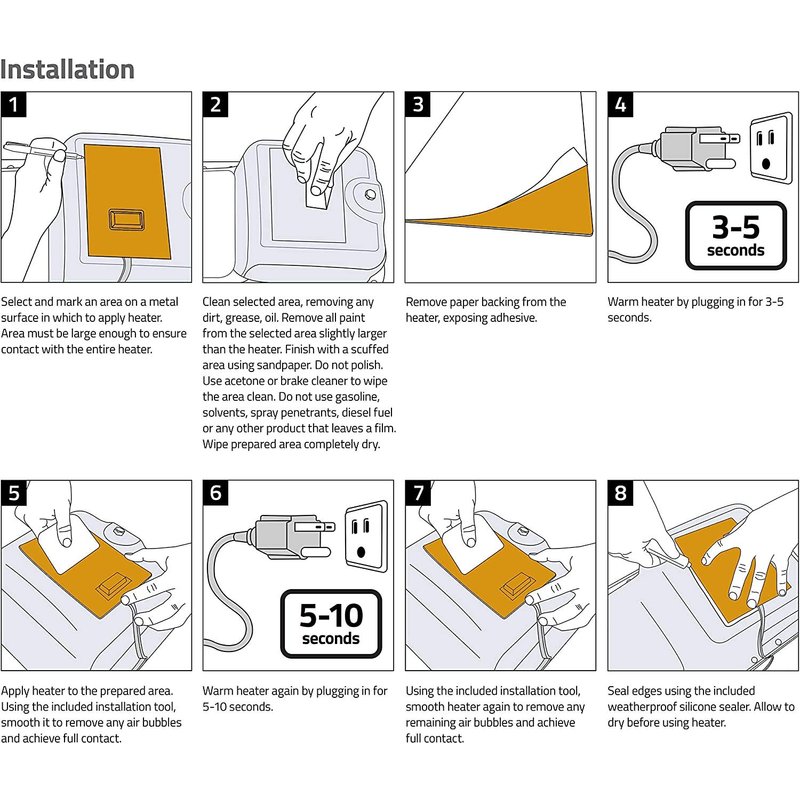 Installation

1

Select and mark an area on a metal surface in which to apply heater. Area must be large enough to ensure contact with the entire heater.

2

Clean selected area, removing any dirt, grease, oil. Remove all paint from the selected area slightly larger than the heater. Finish with a scuffed area using sandpaper. Do not polish. Use acetone or brake cleaner to wipe the area clean. Do not use gasoline, solvents, spray penetrants, diesel fuel or any other product that leaves a film. Wipe prepared area completely dry.

3

Remove paper backing from the heater, exposing adhesive.

4

3-5 seconds

Warm heater by plugging in for 3-5 seconds.

5

Apply heater to the prepared area. Using the included installation tool, smooth it to remove any air bubbles and achieve full contact.

6

5-10 seconds

Warm heater again by plugging in for 5-10 seconds.

7

Using the included installation tool, smooth heater again to remove any remaining air bubbles and achieve full contact.

8

Seal edges using the included weatherproof silicone sealer. Allow to dry before using heater.