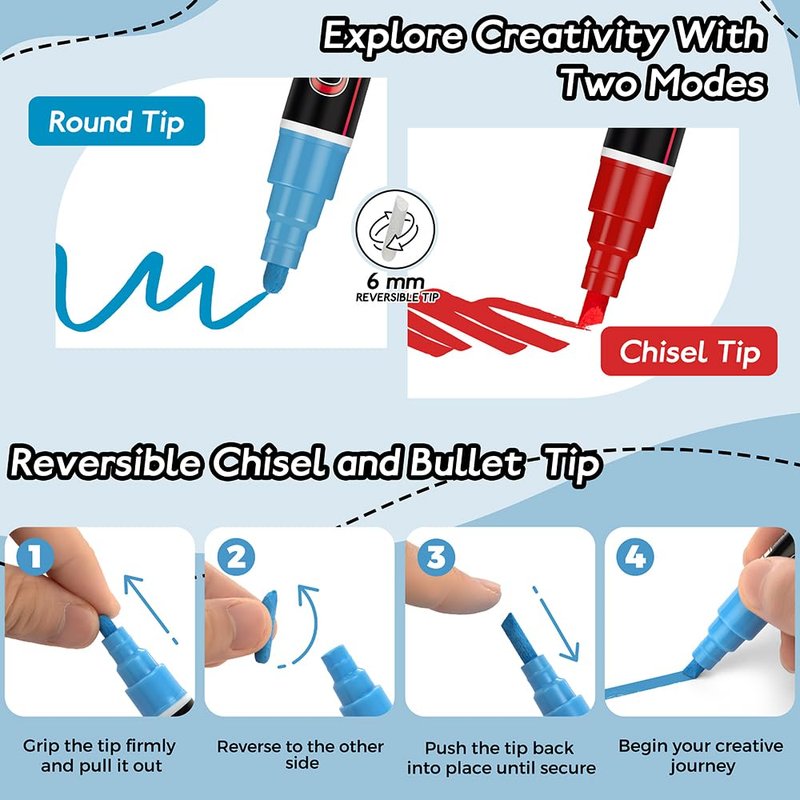 Explore Creativity With Two Modes

Round Tip

6 mm
REVERSIBLE TIP

Chisel Tip

Reversible Chisel and Bullet Tip

1

Grip the tip firmly and pull it out

2

Reverse to the other side

3

Push the tip back into place until secure

4

Begin your creative journey