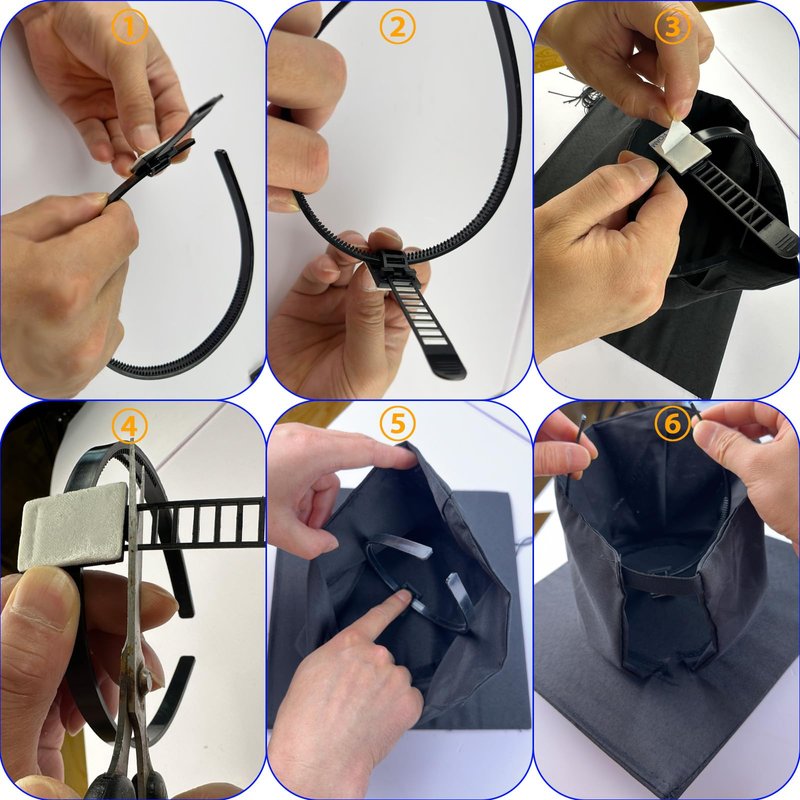 ①
②
③
④
⑤
⑥