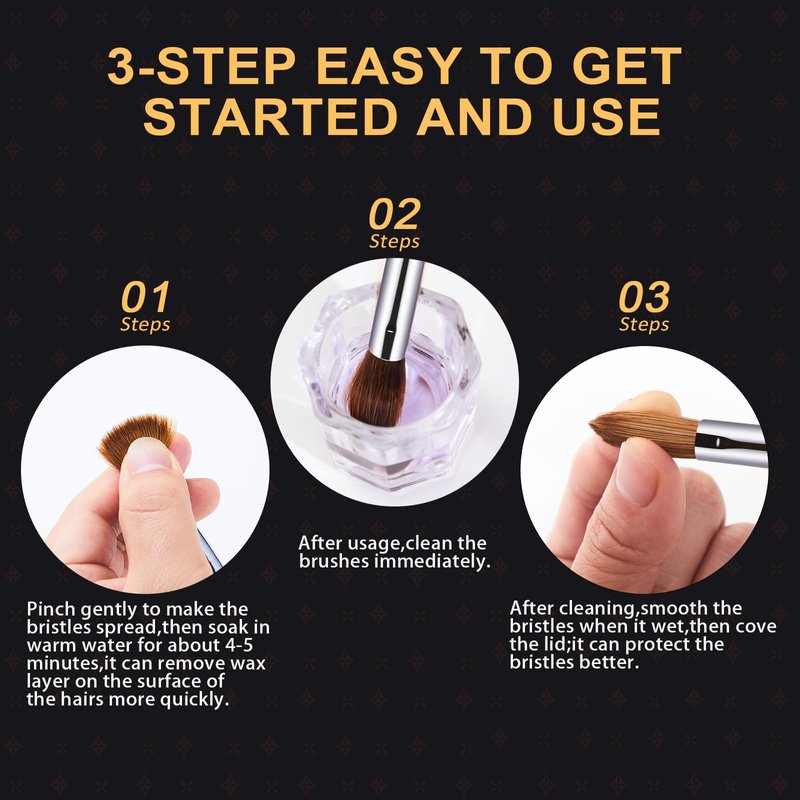 3-STEP EASY TO GET STARTED AND USE

01
Steps

Pinch gently to make the bristles spread,then soak in warm water for about 4-5 minutes,it can remove wax layer on the surface of the hairs more quickly.

02
Steps

After usage,clean the brushes immediately.

03
Steps

After cleaning,smooth the bristles when it wet,then cove the lid;it can protect the bristles better.