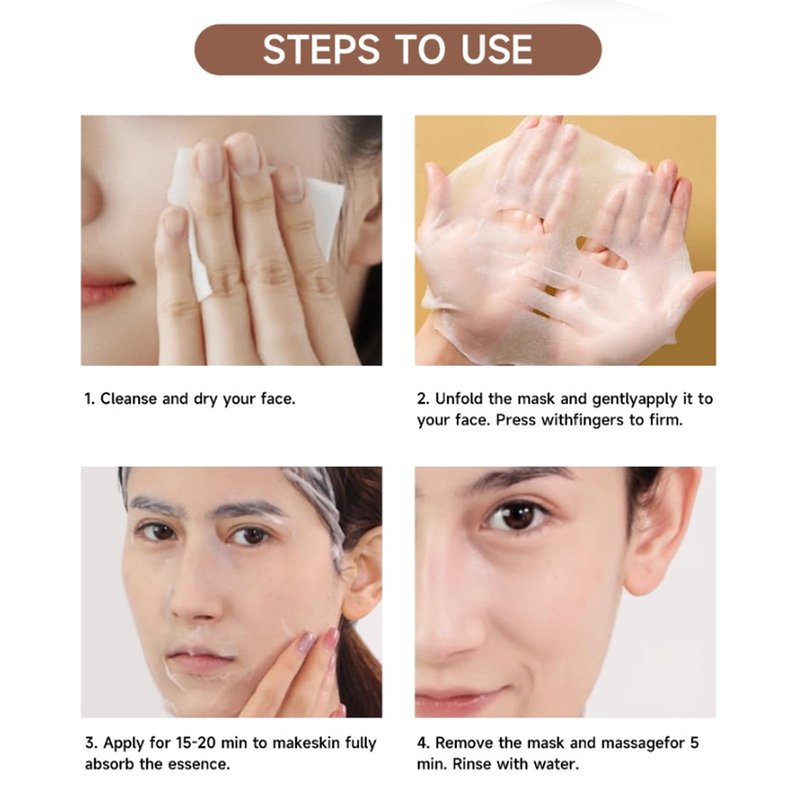 STEPS TO USE

1. Cleanse and dry your face.

2. Unfold the mask and gentlyapply it to your face. Press withfingers to firm.

3. Apply for 15-20 min to makeskin fully absorb the essence.

4. Remove the mask and massagefor 5 min. Rinse with water.