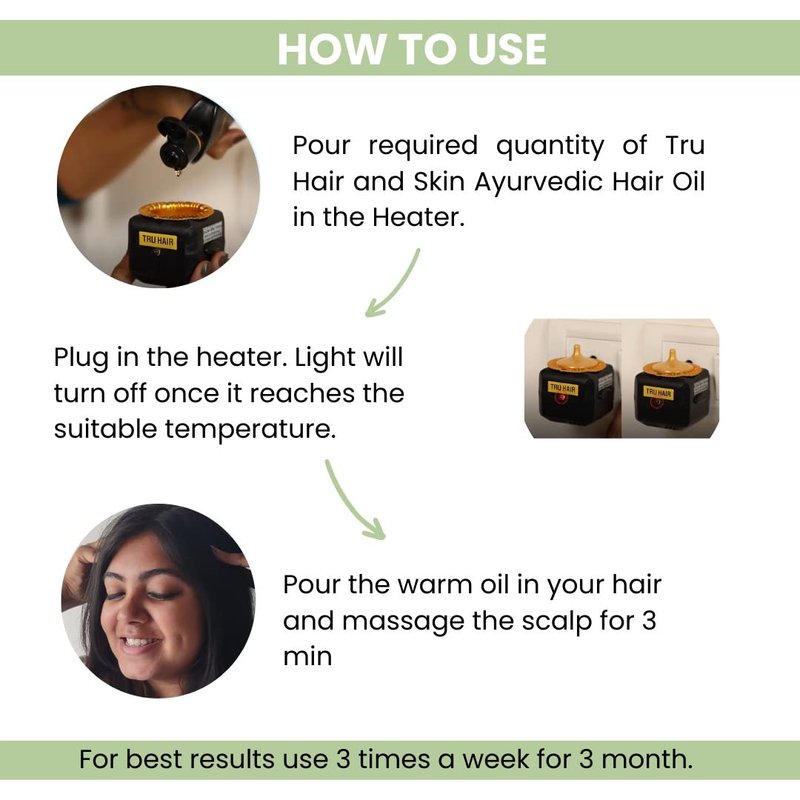 HOW TO USE

TRU HAIR

Pour required quantity of Tru Hair and Skin Ayurvedic Hair Oil in the Heater.

Plug in the heater. Light will turn off once it reaches the suitable temperature.

TRU HAIR

TRU HAIR

Pour the warm oil in your hair and massage the scalp for 3 min

For best results use 3 times a week for 3 month.