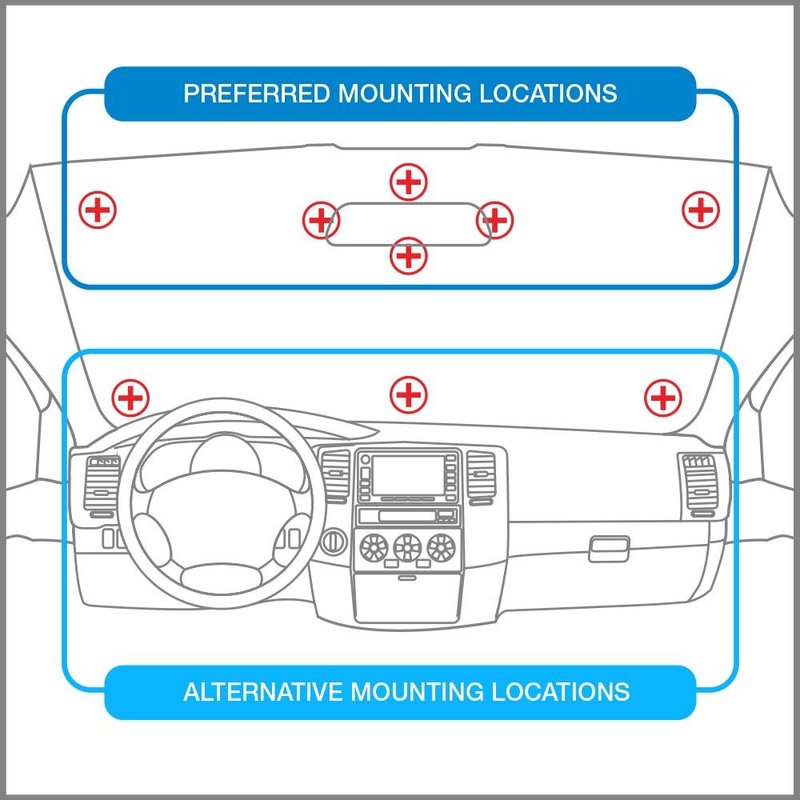 PREFERRED MOUNTING LOCATIONS

ALTERNATIVE MOUNTING LOCATIONS