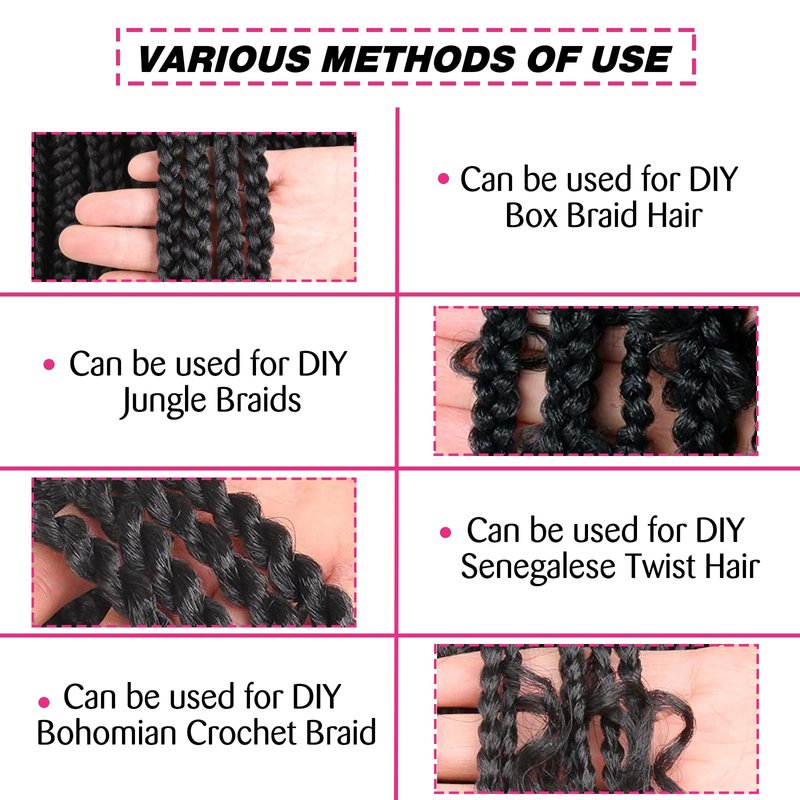 VARIOUS METHODS OF USE

• Can be used for DIY Box Braid Hair

• Can be used for DIY Jungle Braids

• Can be used for DIY Senegalese Twist Hair

• Can be used for DIY Bohomian Crochet Braid