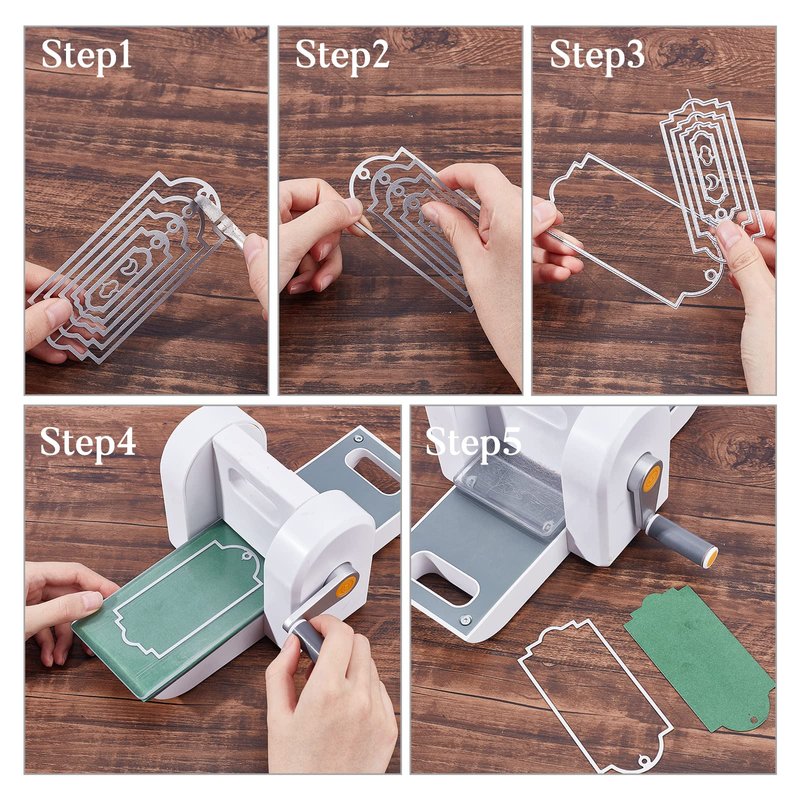 Step1

Step2

Step3

Step4

Step5