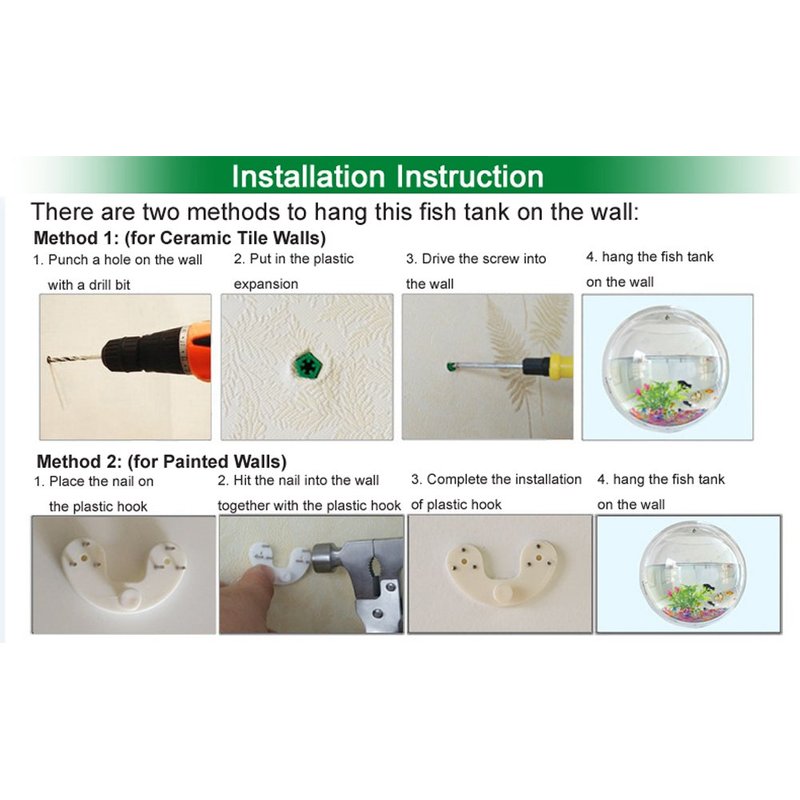 Installation Instruction

There are two methods to hang this fish tank on the wall:

Method 1: (for Ceramic Tile Walls)

1. Punch a hole on the wall with a drill bit

2. Put in the plastic expansion

3. Drive the screw into the wall

4. hang the fish tank on the wall

Method 2: (for Painted Walls)

1. Place the nail on the plastic hook

2. Hit the nail into the wall together with the plastic hook

3. Complete the installation of plastic hook

4. hang the fish tank on the wall