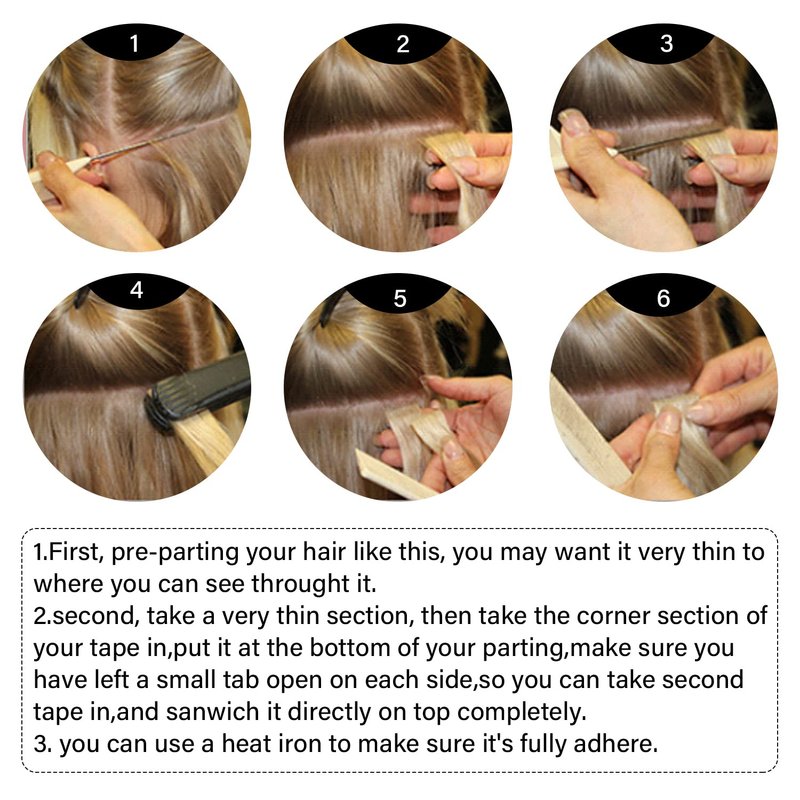 1

2

3

4

5

6

1.First, pre-parting your hair like this, you may want it very thin to where you can see throught it.
2.second, take a very thin section, then take the corner section of your tape in,put it at the bottom of your parting,make sure you have left a small tab open on each side,so you can take second tape in,and sanwich it directly on top completely.
3. you can use a heat iron to make sure it's fully adhere.