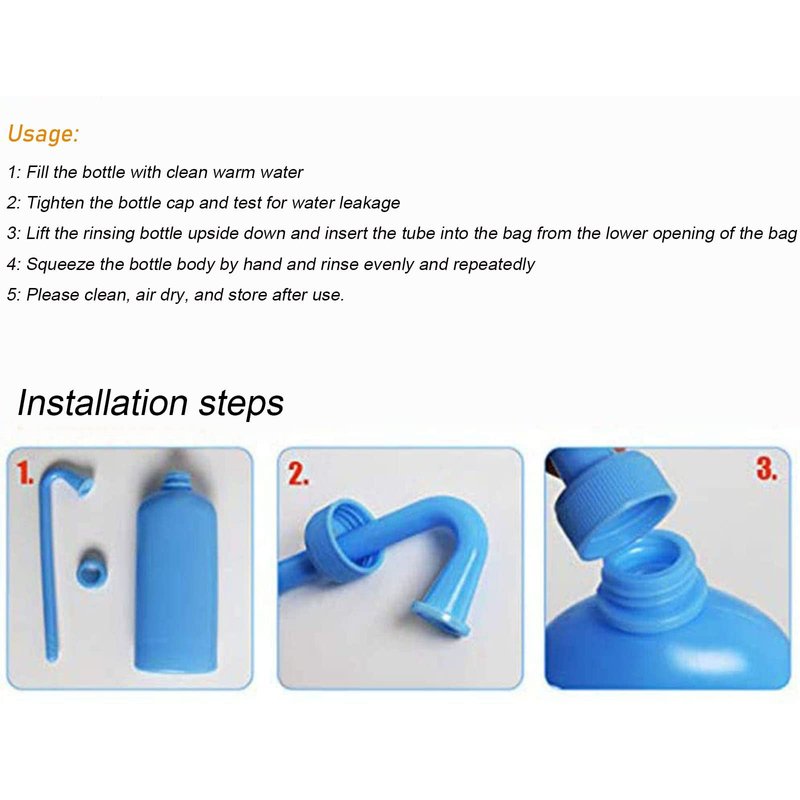 Usage:

1: Fill the bottle with clean warm water

2: Tighten the bottle cap and test for water leakage

3: Lift the rinsing bottle upside down and insert the tube into the bag from the lower opening of the bag

4: Squeeze the bottle body by hand and rinse evenly and repeatedly

5: Please clean, air dry, and store after use.

Installation steps

1.

2.

3.