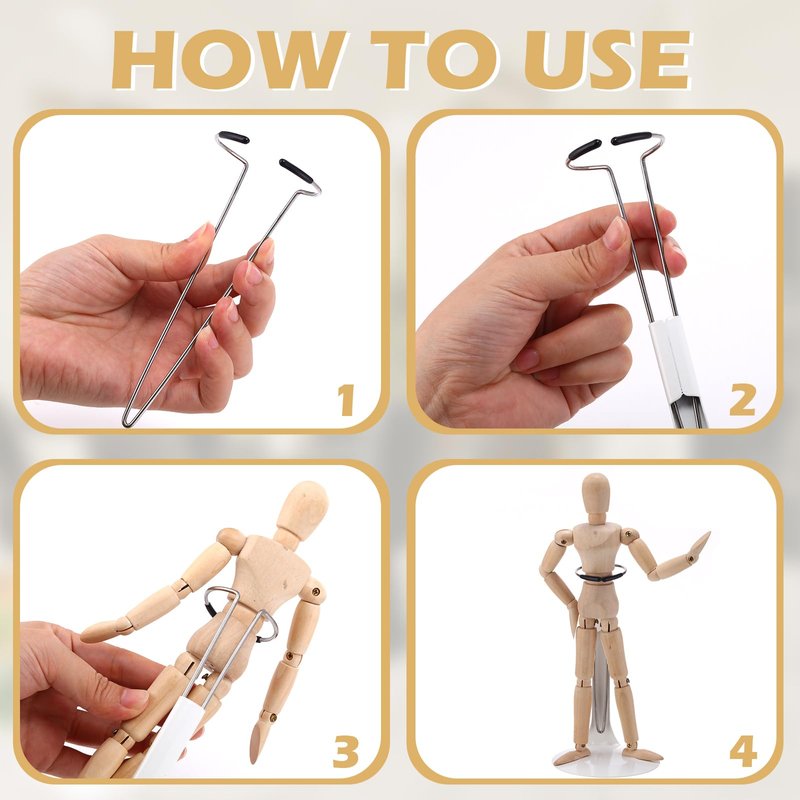 HOW TO USE

1

2

3

4