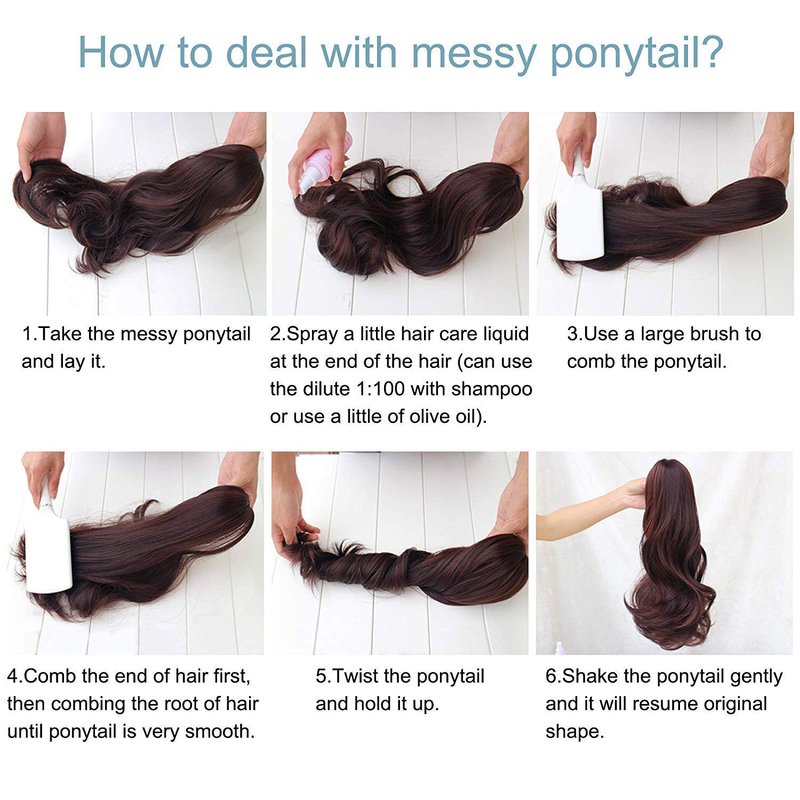 How to deal with messy ponytail?

1.Take the messy ponytail and lay it.

2.Spray a little hair care liquid at the end of the hair (can use the dilute 1:100 with shampoo or use a little of olive oil).

3.Use a large brush to comb the ponytail.

4.Comb the end of hair first, then combing the root of hair until ponytail is very smooth.

5.Twist the ponytail and hold it up.

6.Shake the ponytail gently and it will resume original shape.